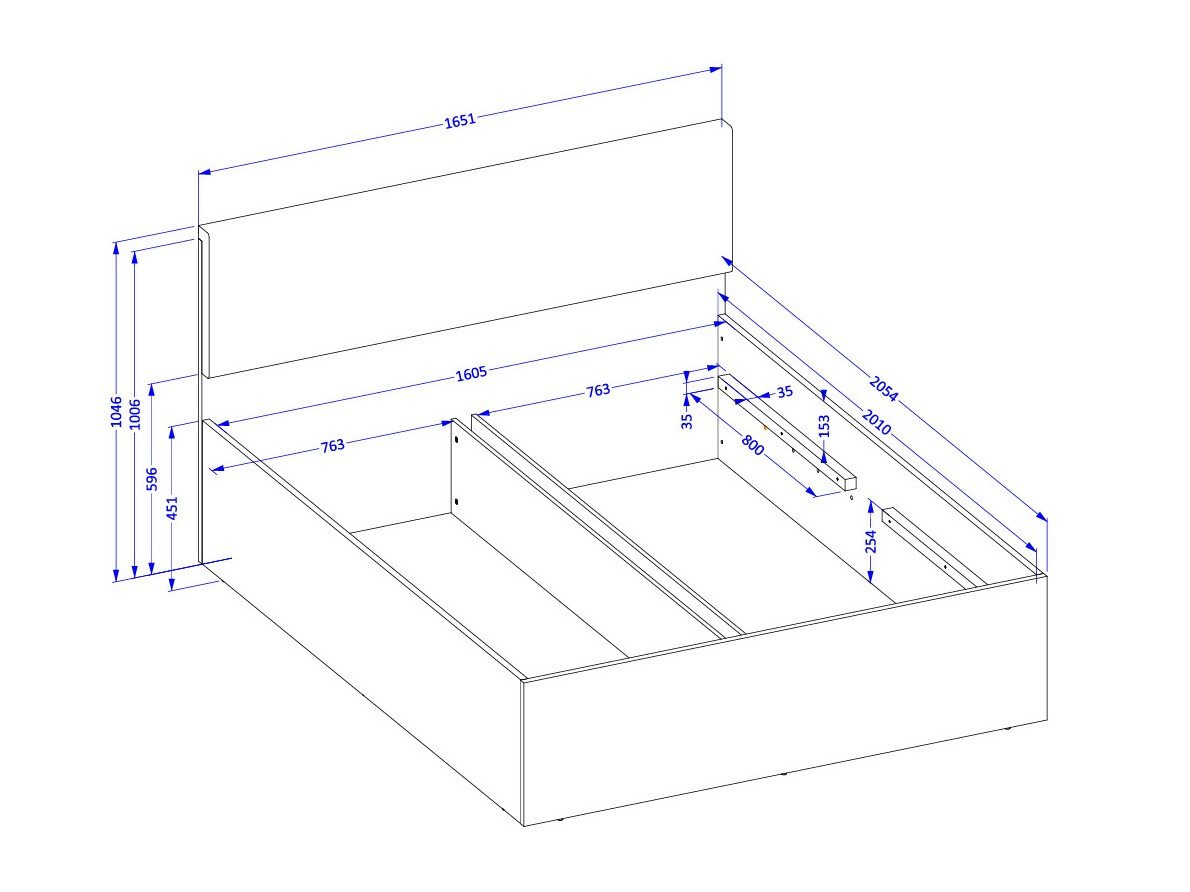 1651
1046
1006
596
451
1605
763
763
35
35
800
153
2054
2010
254