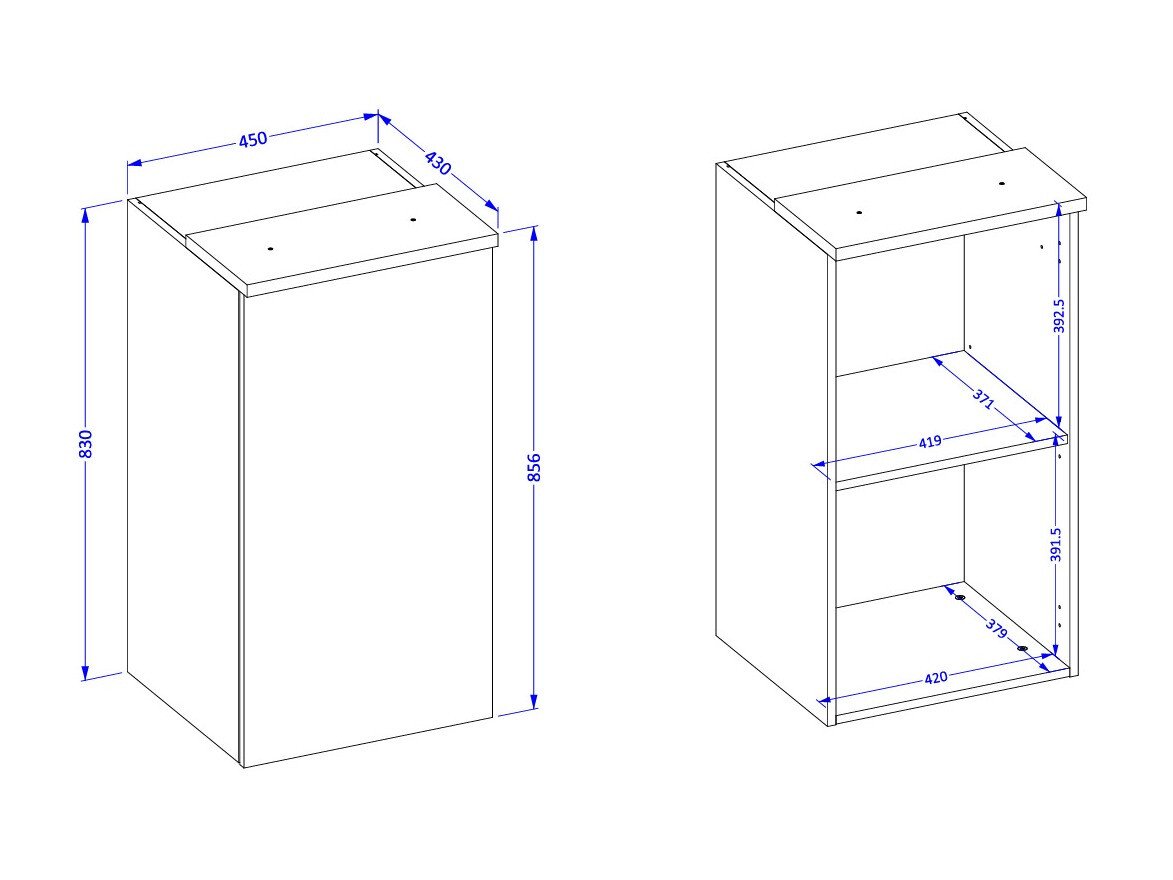 450
430
830
856
392.5
371
419
391.5
379
420