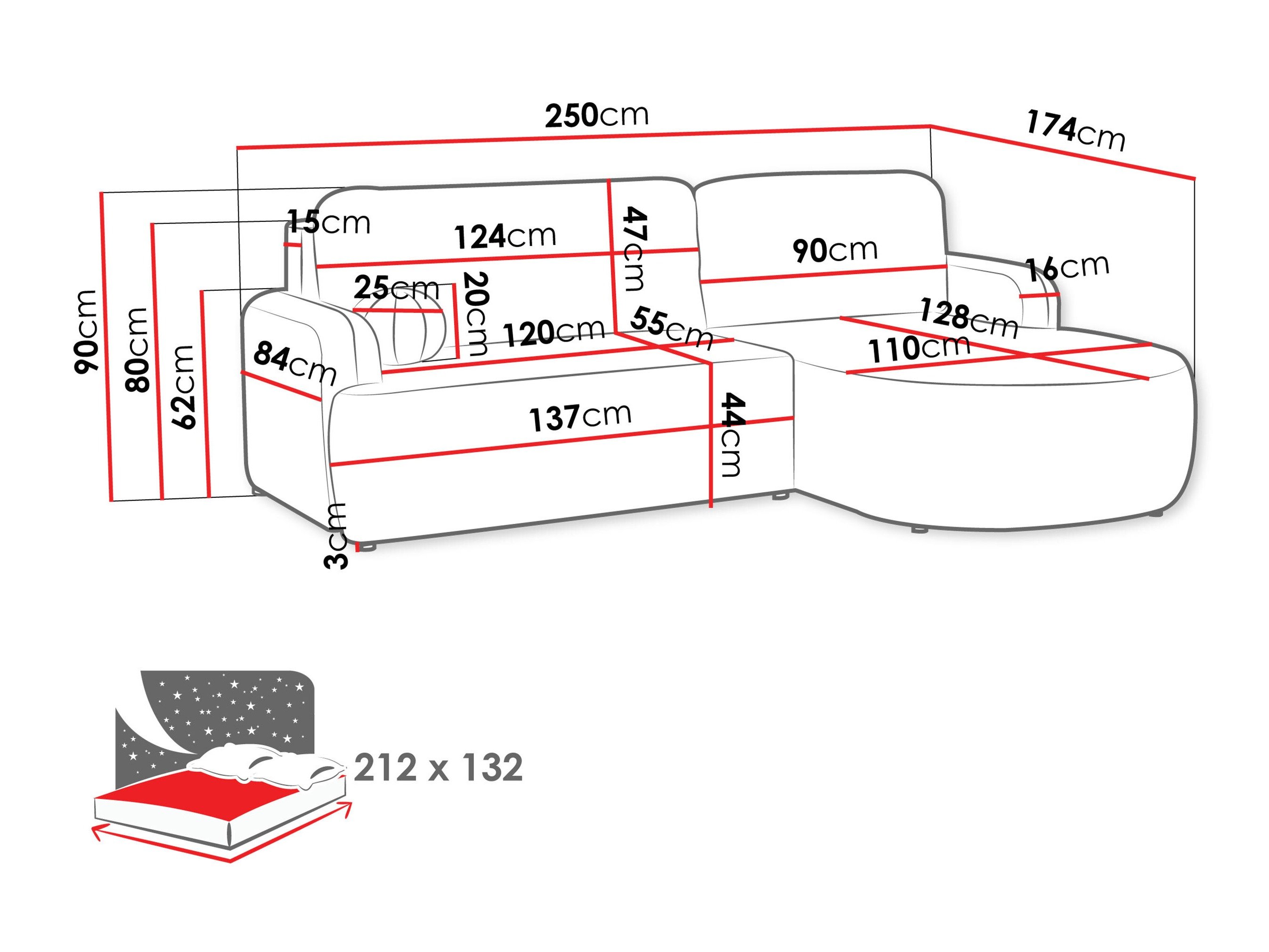 250cm
174cm
90cm
80cm
62cm
15cm
124cm
47cm
90cm
16cm
25cm
20cm
120cm
55cm
128cm
110cm
84cm
137cm
44cm
3cm
212 x 132