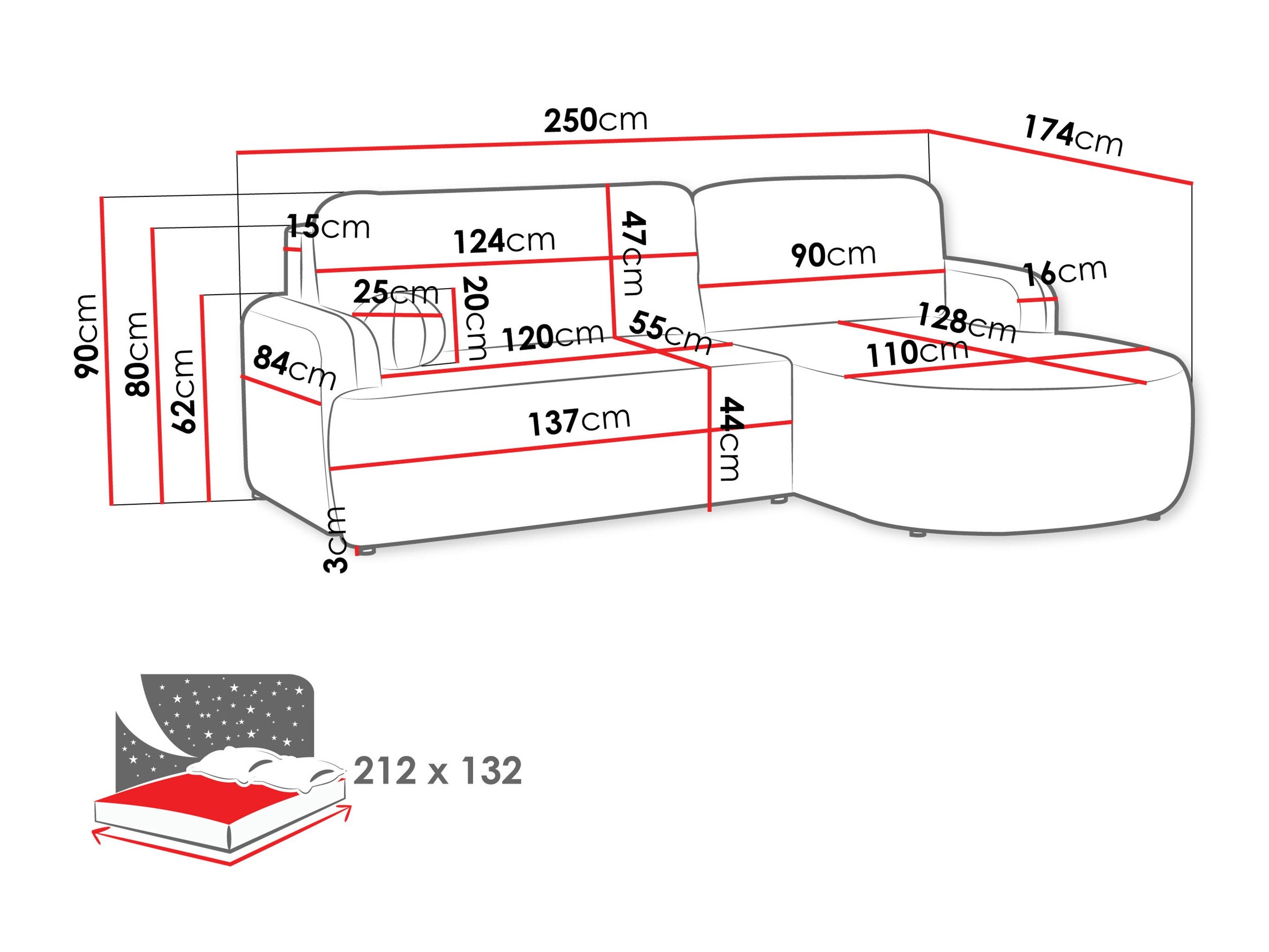 250cm

174cm

90cm

80cm

62cm

15cm

124cm

47cm

90cm

16cm

25cm

20cm

120cm

55cm

128cm

110cm

84cm

137cm

44cm

3cm

212 x 132