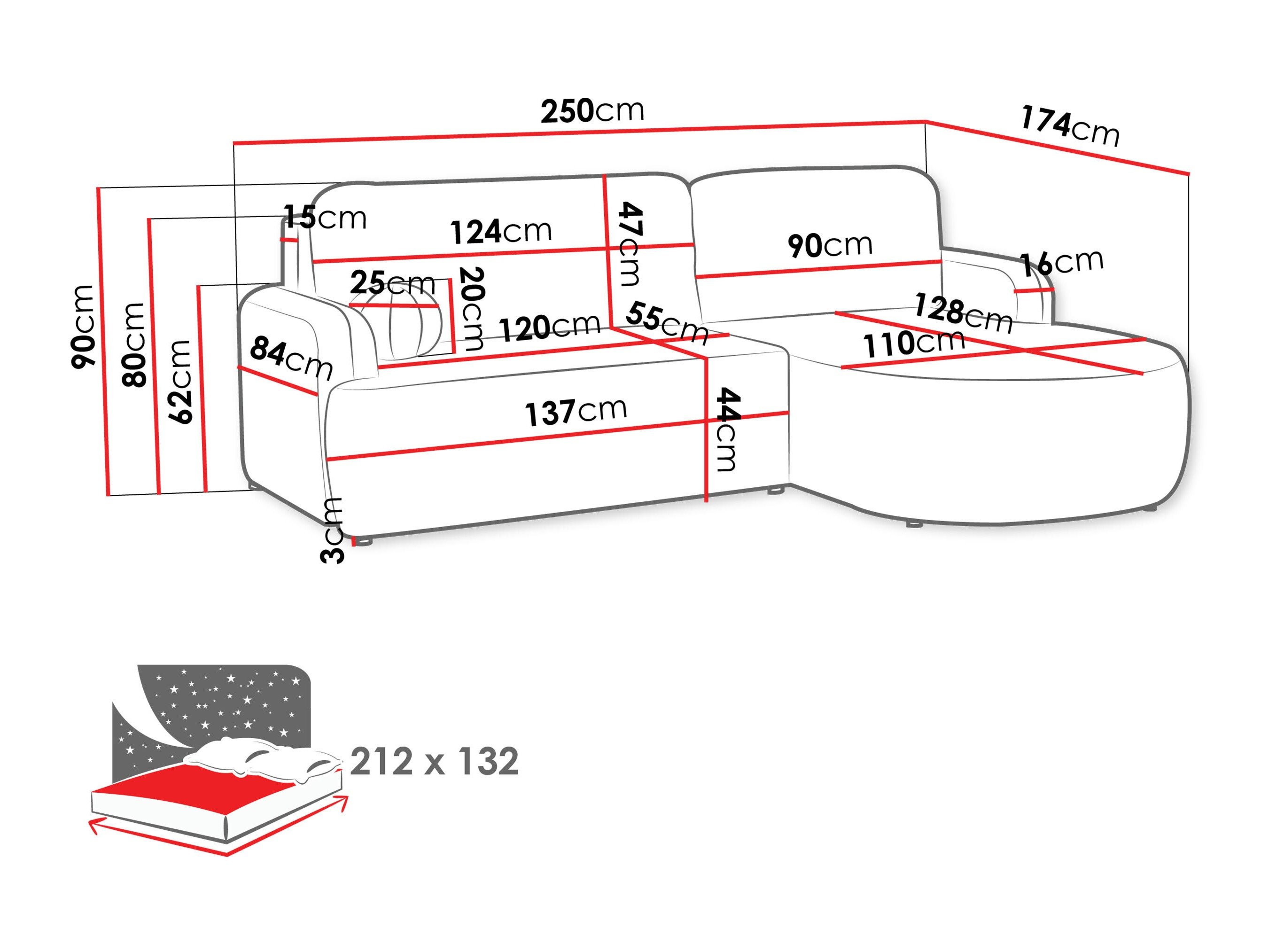 250cm

174cm

90cm

80cm

62cm

15cm

124cm

47cm

90cm

16cm

25cm

20cm

120cm

55cm

128cm

110cm

84cm

137cm

44cm

3cm

212 x 132