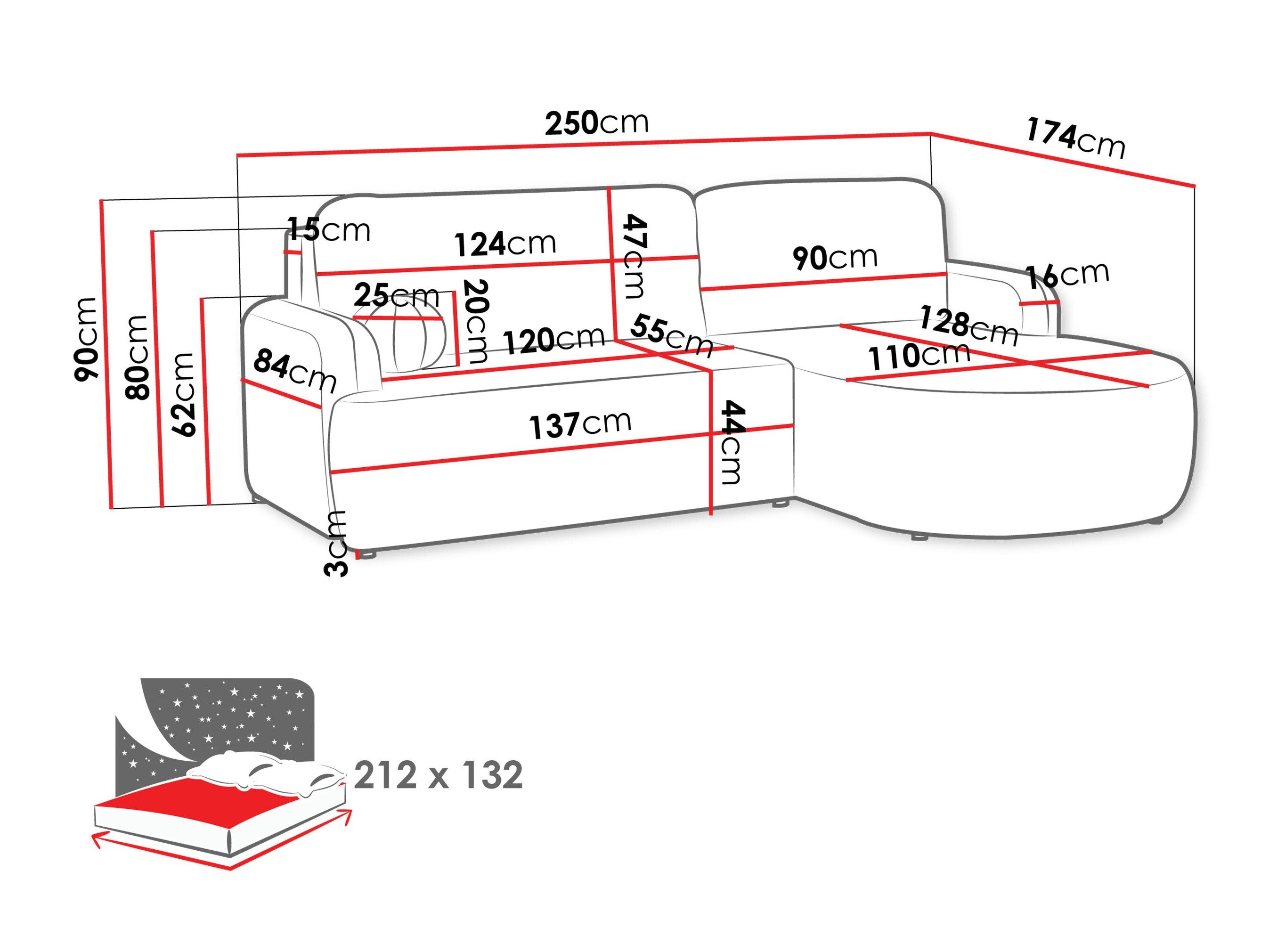 250cm
174cm
90cm
80cm
62cm
15cm
124cm
47cm
90cm
16cm
25cm
20cm
120cm
55cm
128cm
110cm
84cm
137cm
44cm
3cm
212 x 132