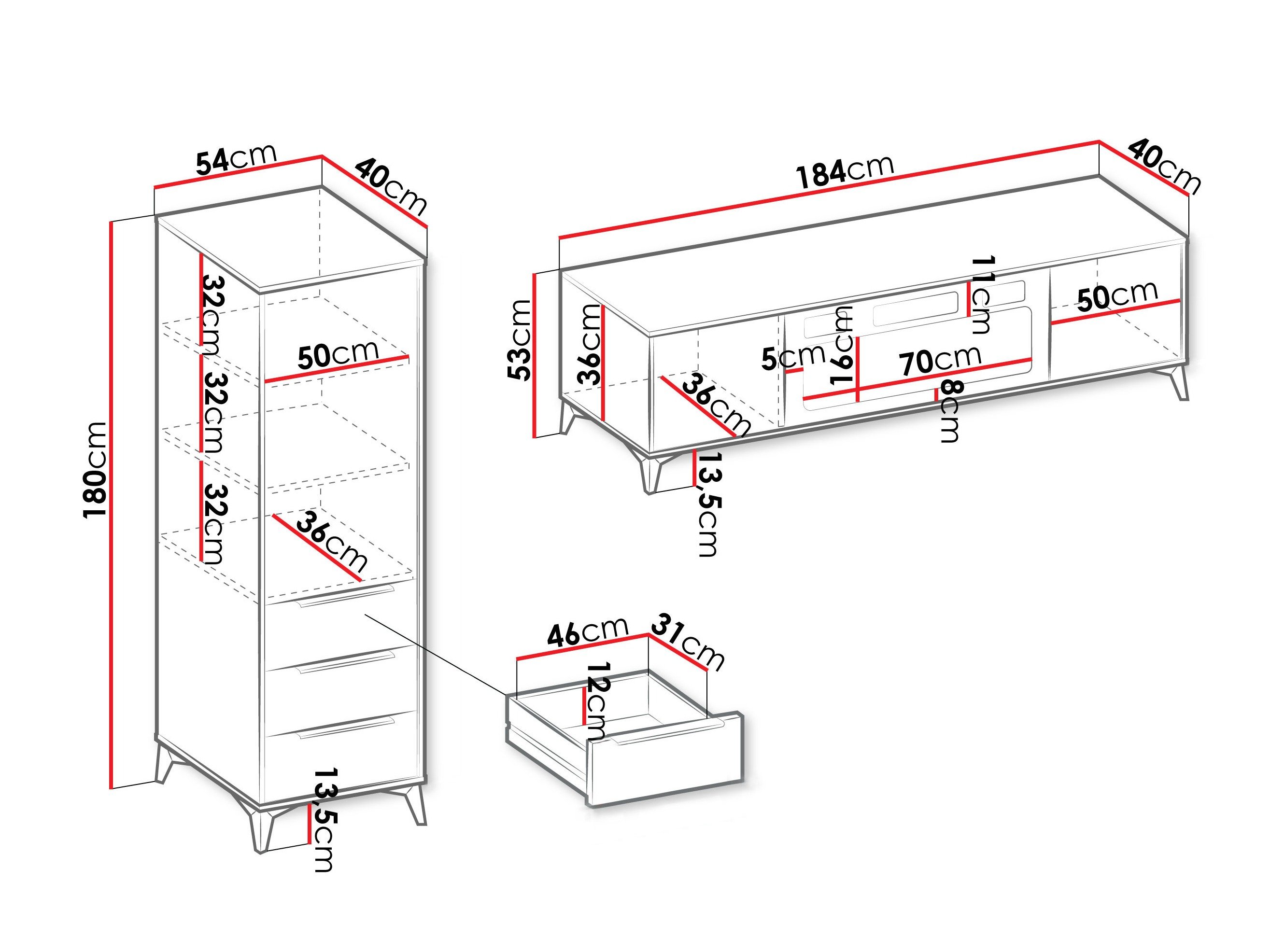 54cm
40cm
180cm
32cm
32cm
32cm
50cm
36cm
13,5cm
184cm
40cm
53cm
36cm
36cm
5cm
16cm
11cm
70cm
8cm
50cm
13,5cm
46cm
31cm
12cm