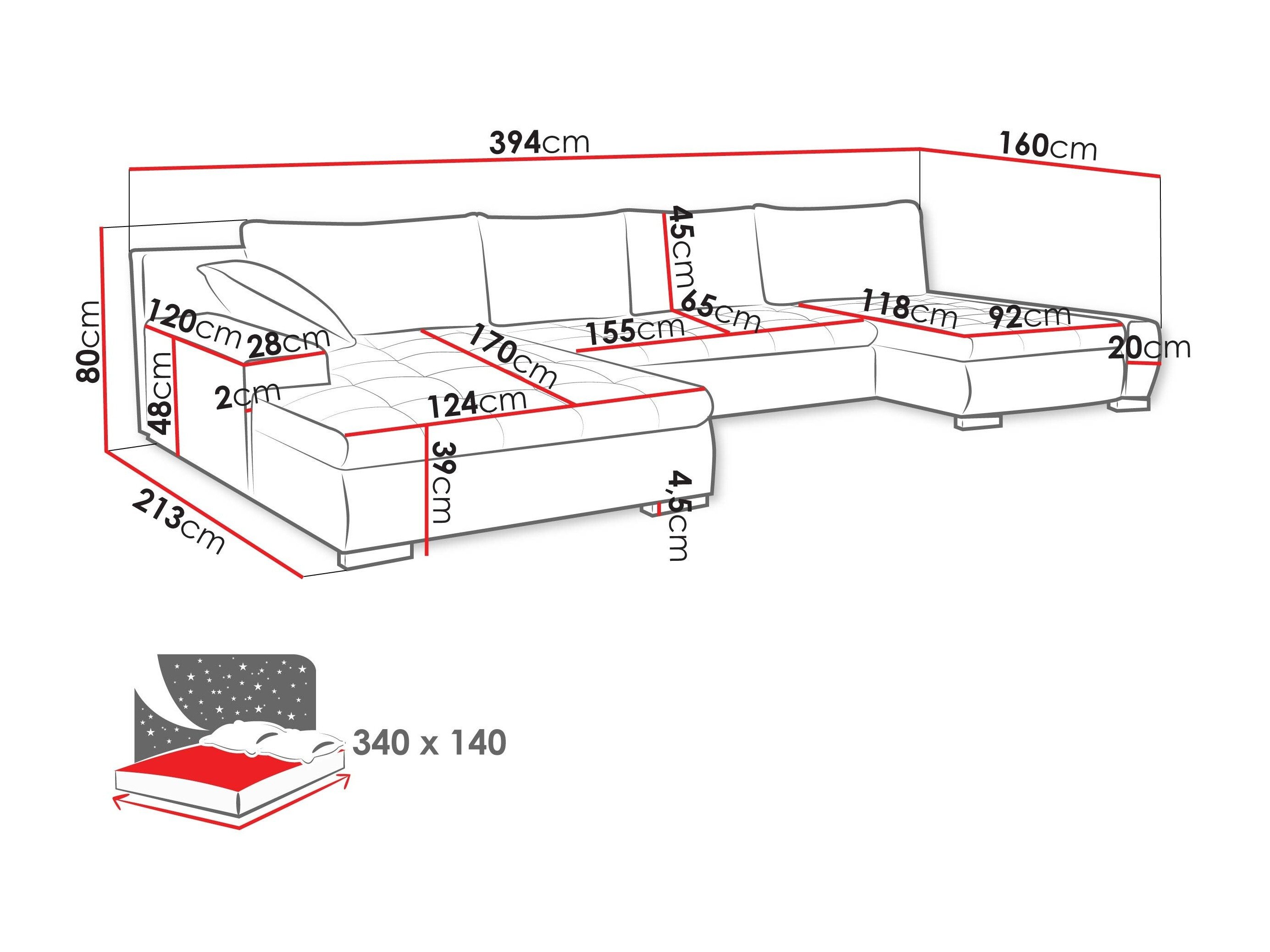 394cm

160cm

80cm

45cm

120cm

28cm

170cm

155cm

65cm

118cm

92cm

20cm

48cm

2cm

124cm

39cm

4,5cm

213cm

340 x 140