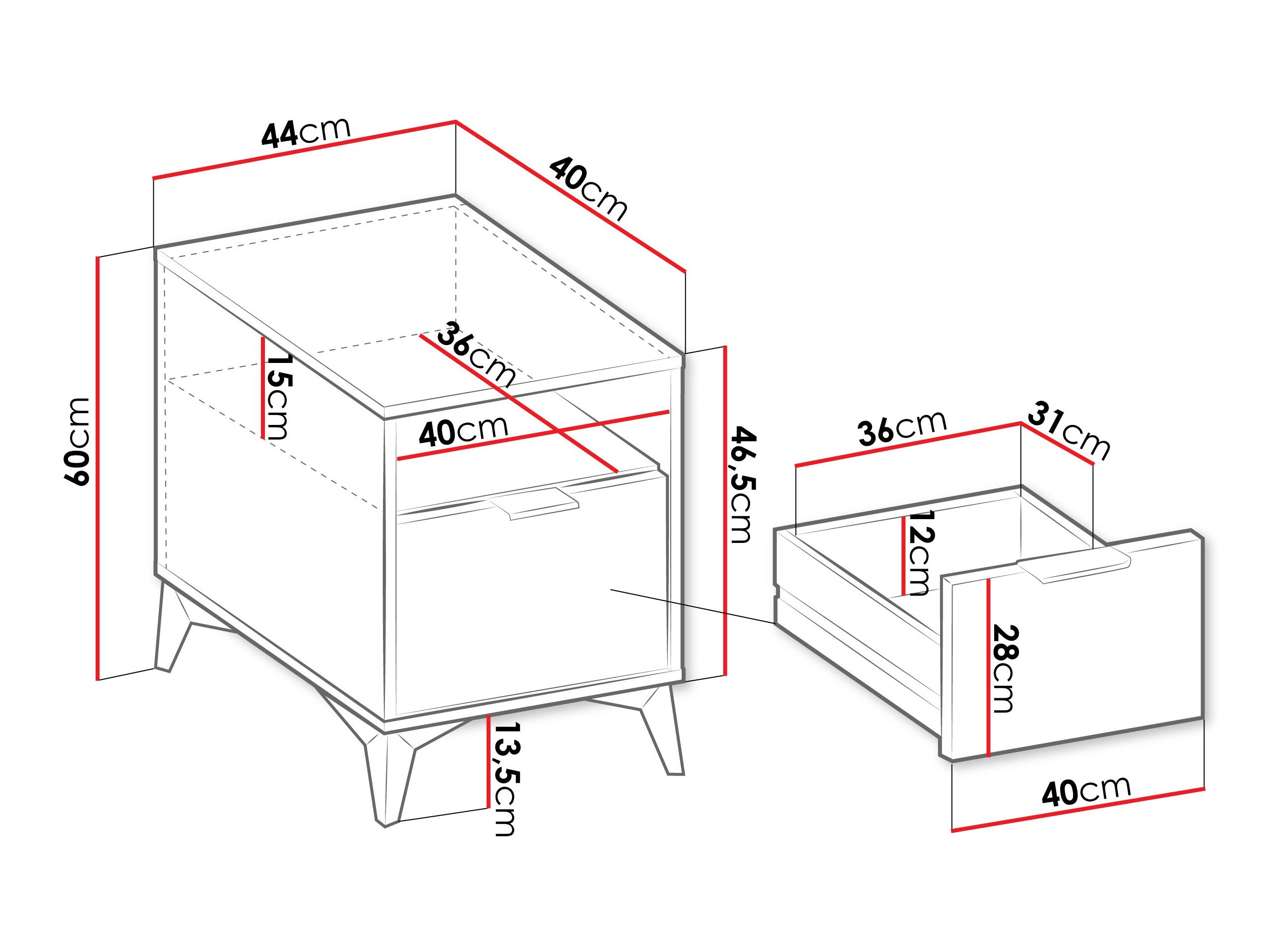 44cm

40cm

60cm

15cm

36cm

40cm

46,5cm

13,5cm

36cm

31cm

12cm

28cm

40cm