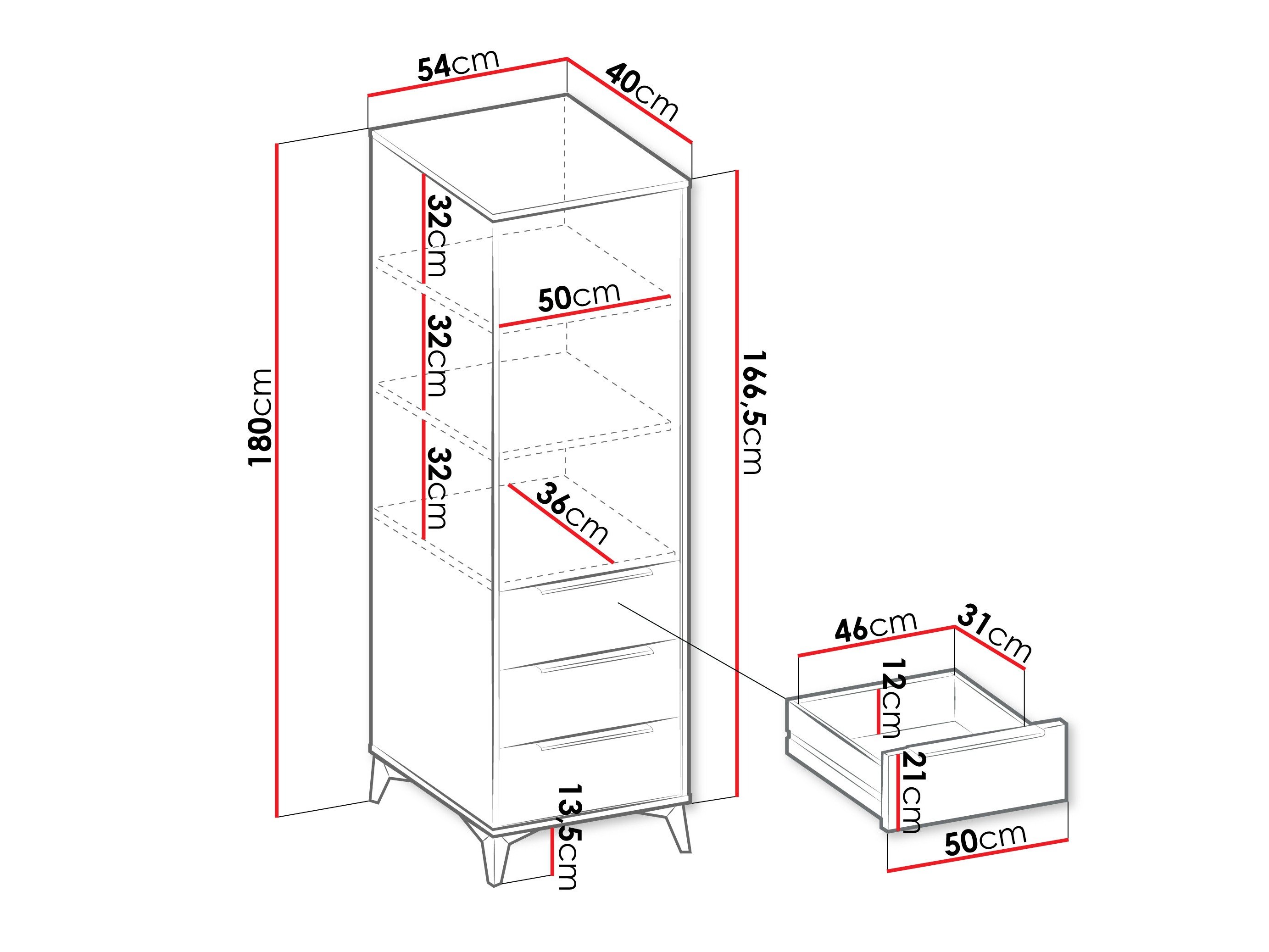 54cm
40cm
180cm
32cm
32cm
32cm
50cm
36cm
166,5cm
13,5cm
46cm
31cm
12cm
21cm
50cm