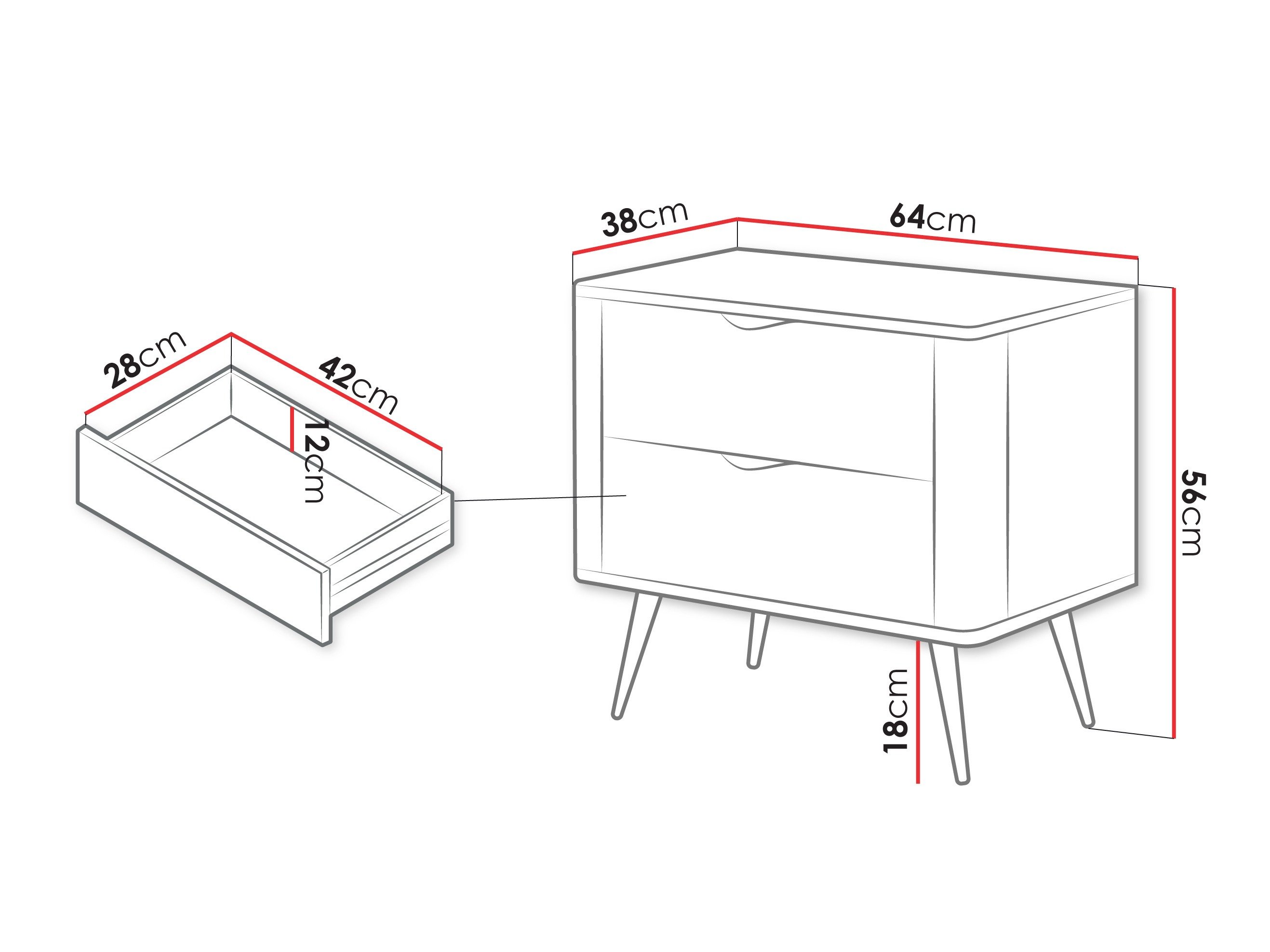 28cm
42cm
12cm
38cm
64cm
56cm
18cm