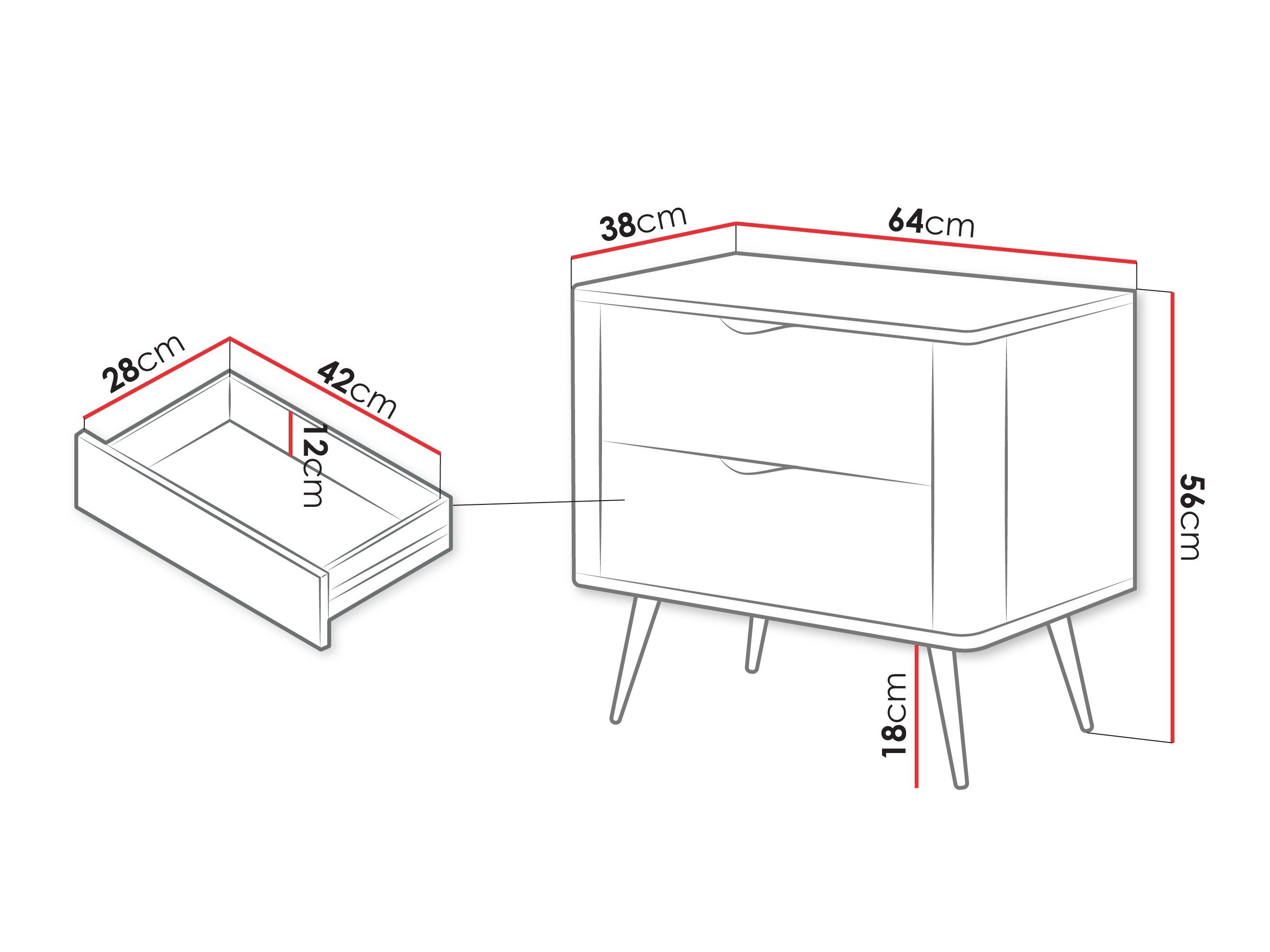 28cm
42cm
12cm
38cm
64cm
56cm
18cm