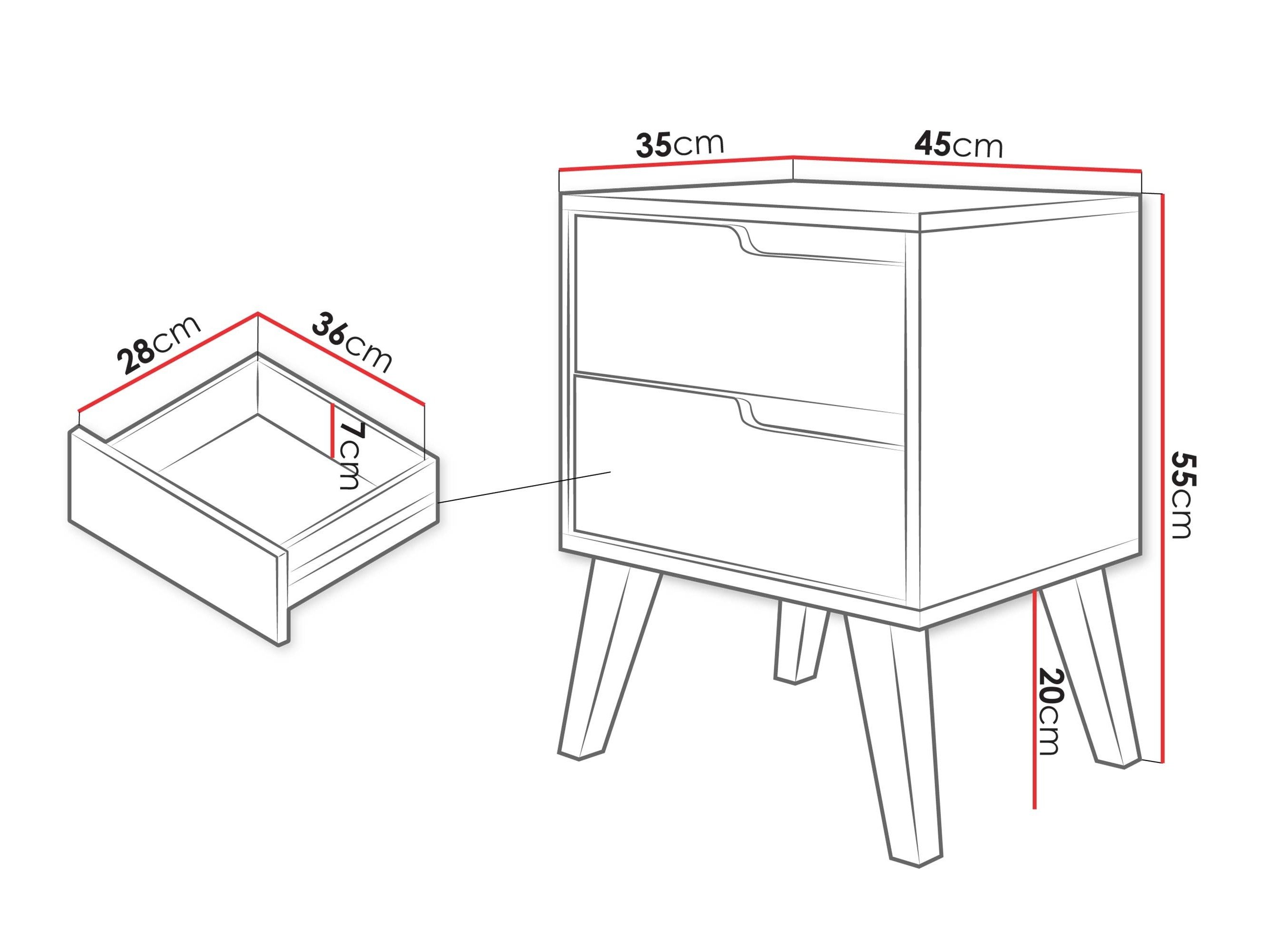 35cm
45cm
28cm
36cm
7cm
55cm
20cm