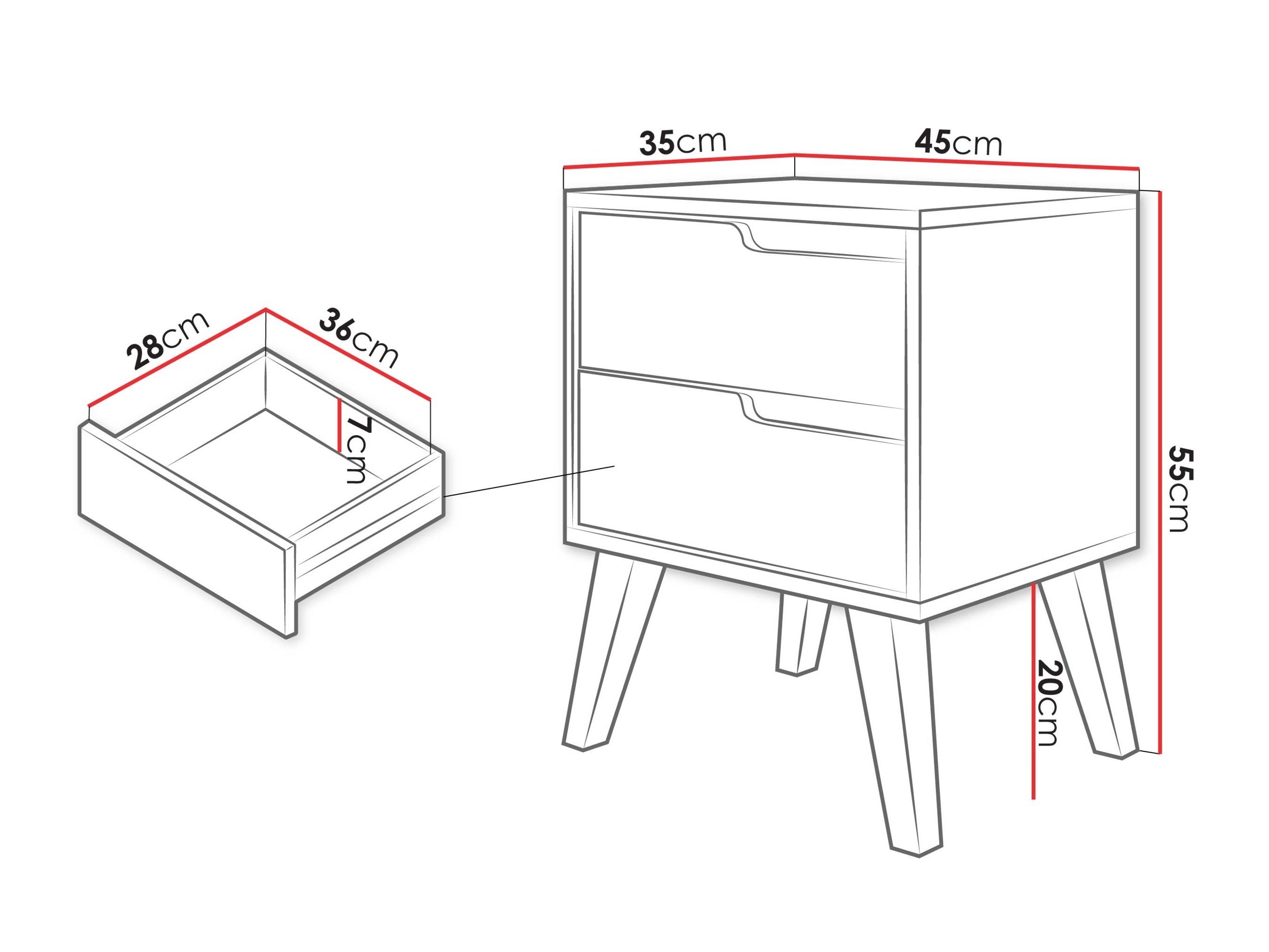 28cm
36cm
7cm
35cm
45cm
55cm
20cm