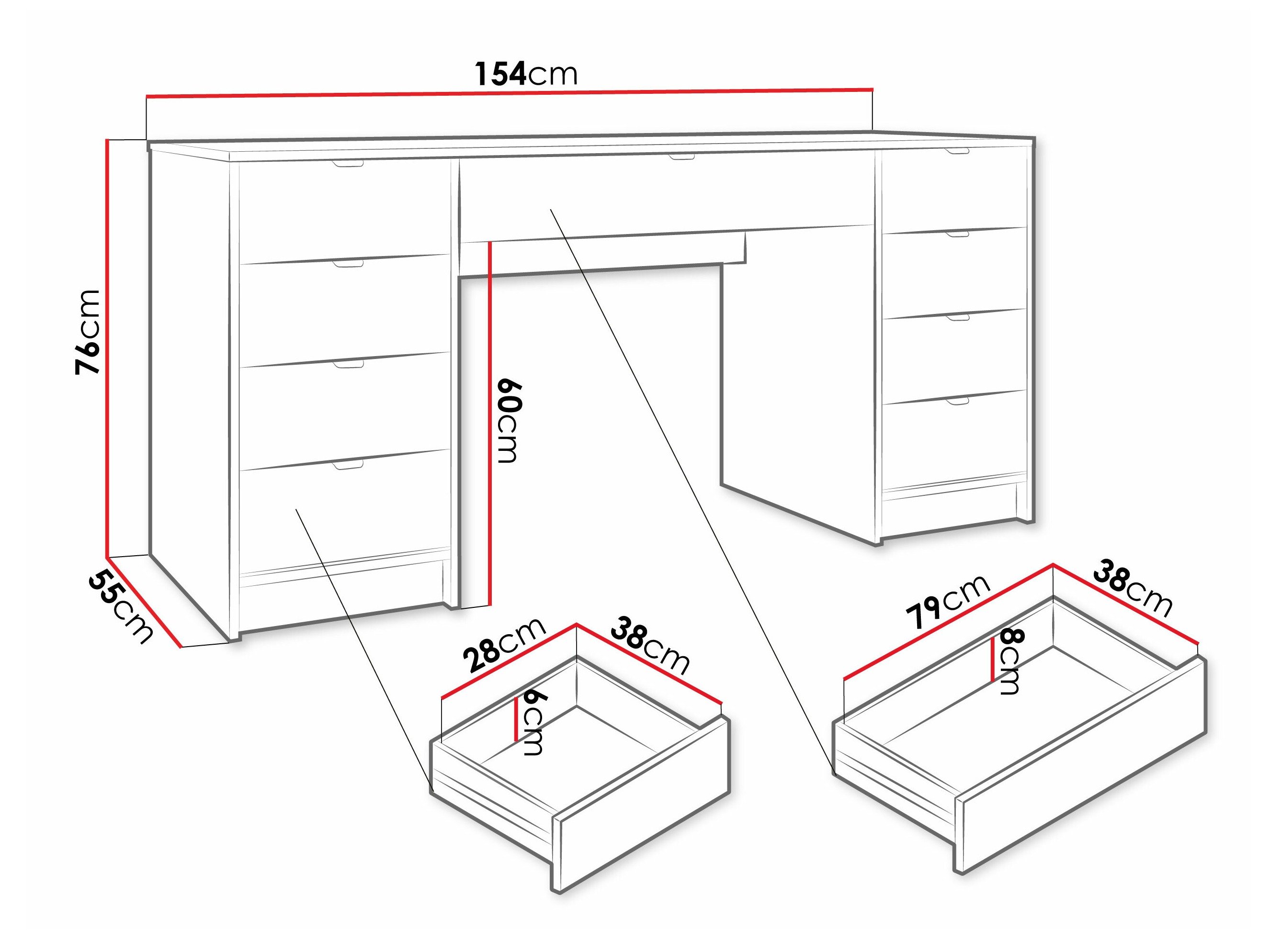 154cm

76cm

60cm

55cm

28cm

38cm

6cm

79cm

38cm

8cm