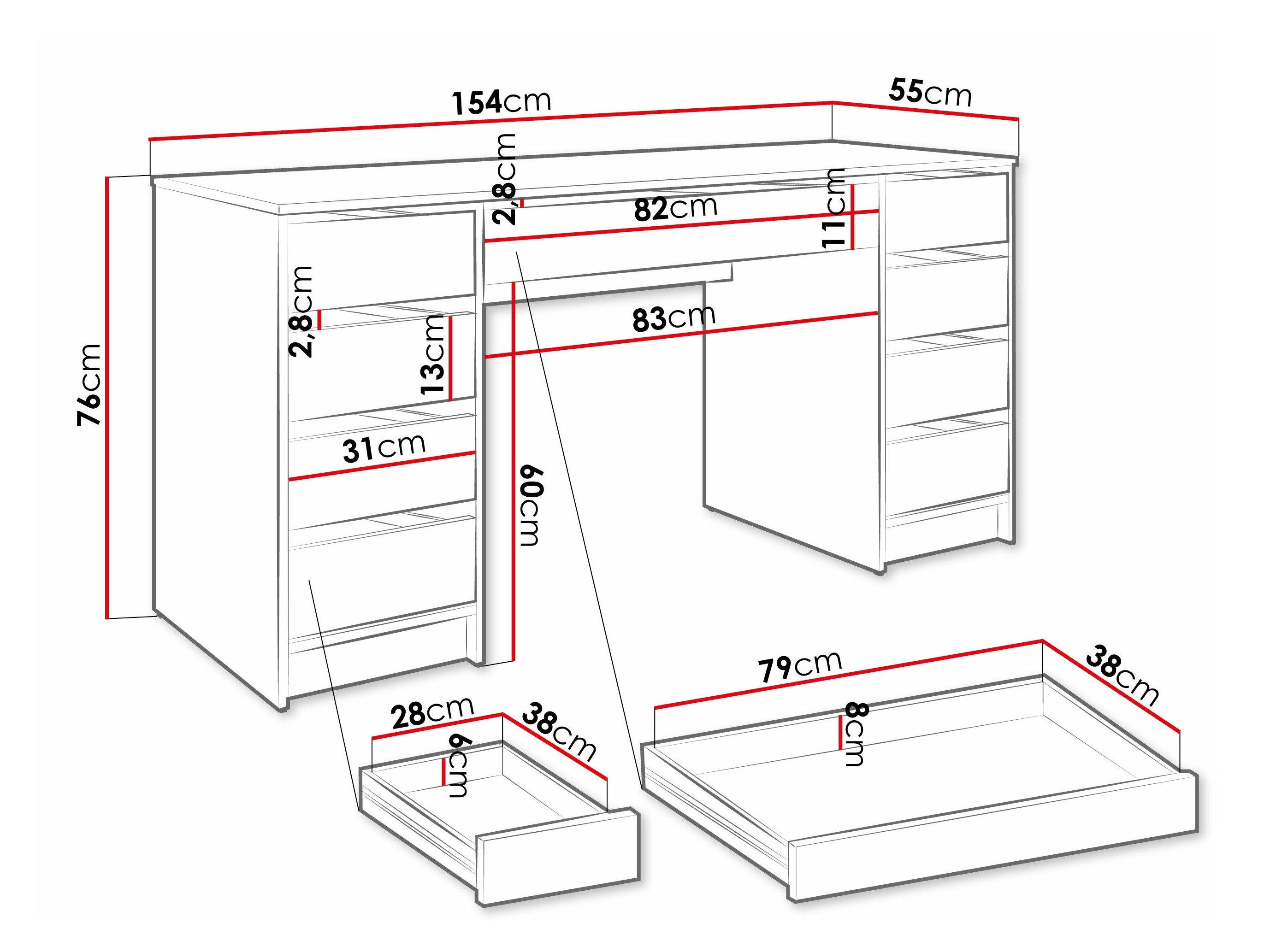 154cm
55cm
2,8cm
82cm
11cm
76cm
2,8cm
13cm
83cm
31cm
60cm
28cm
38cm
6cm
79cm
38cm
8cm