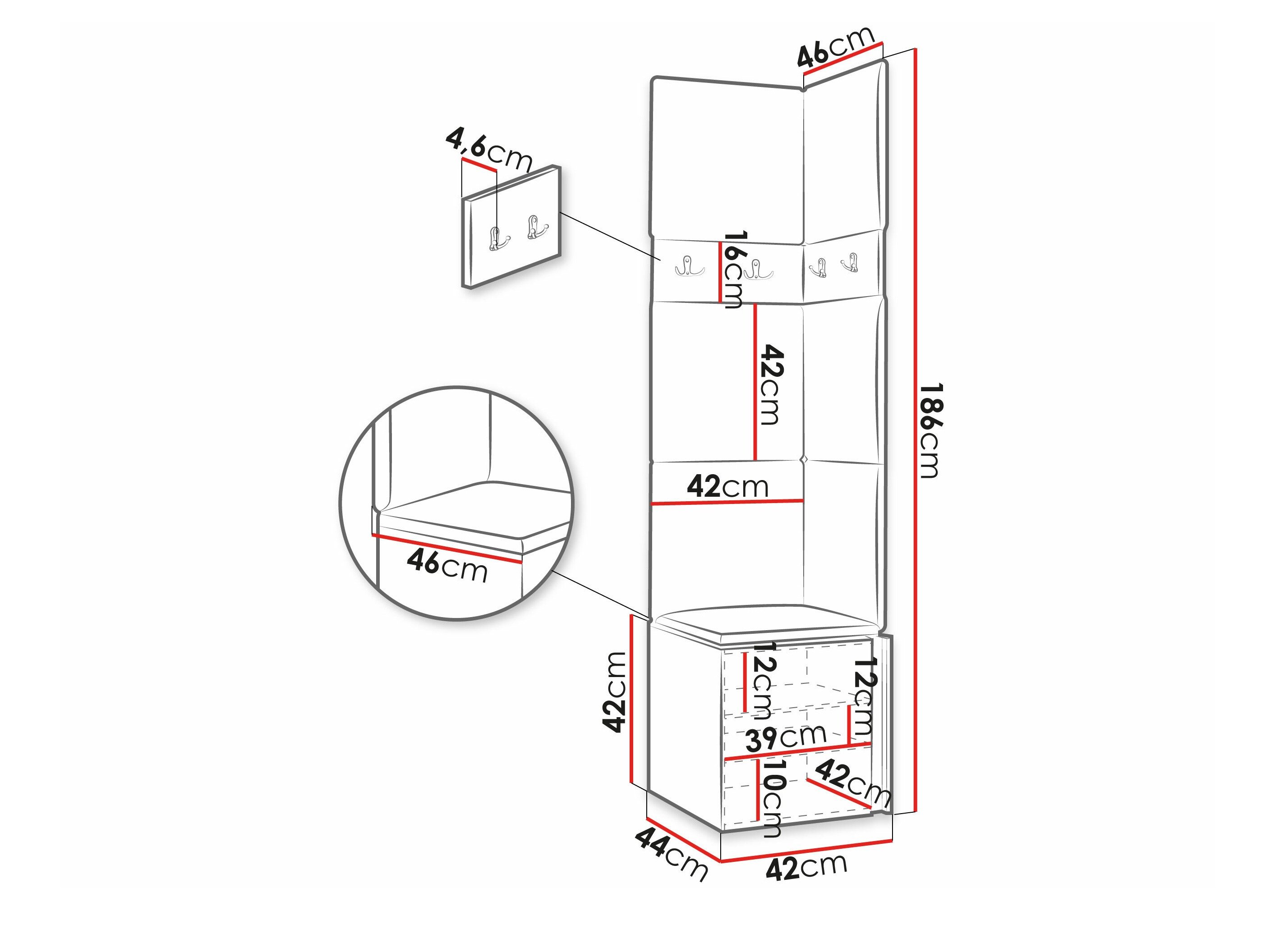 46cm
4,6cm
16cm
42cm
186cm
42cm
46cm
42cm
12cm
12cm
39cm
10cm
42cm
44cm
42cm