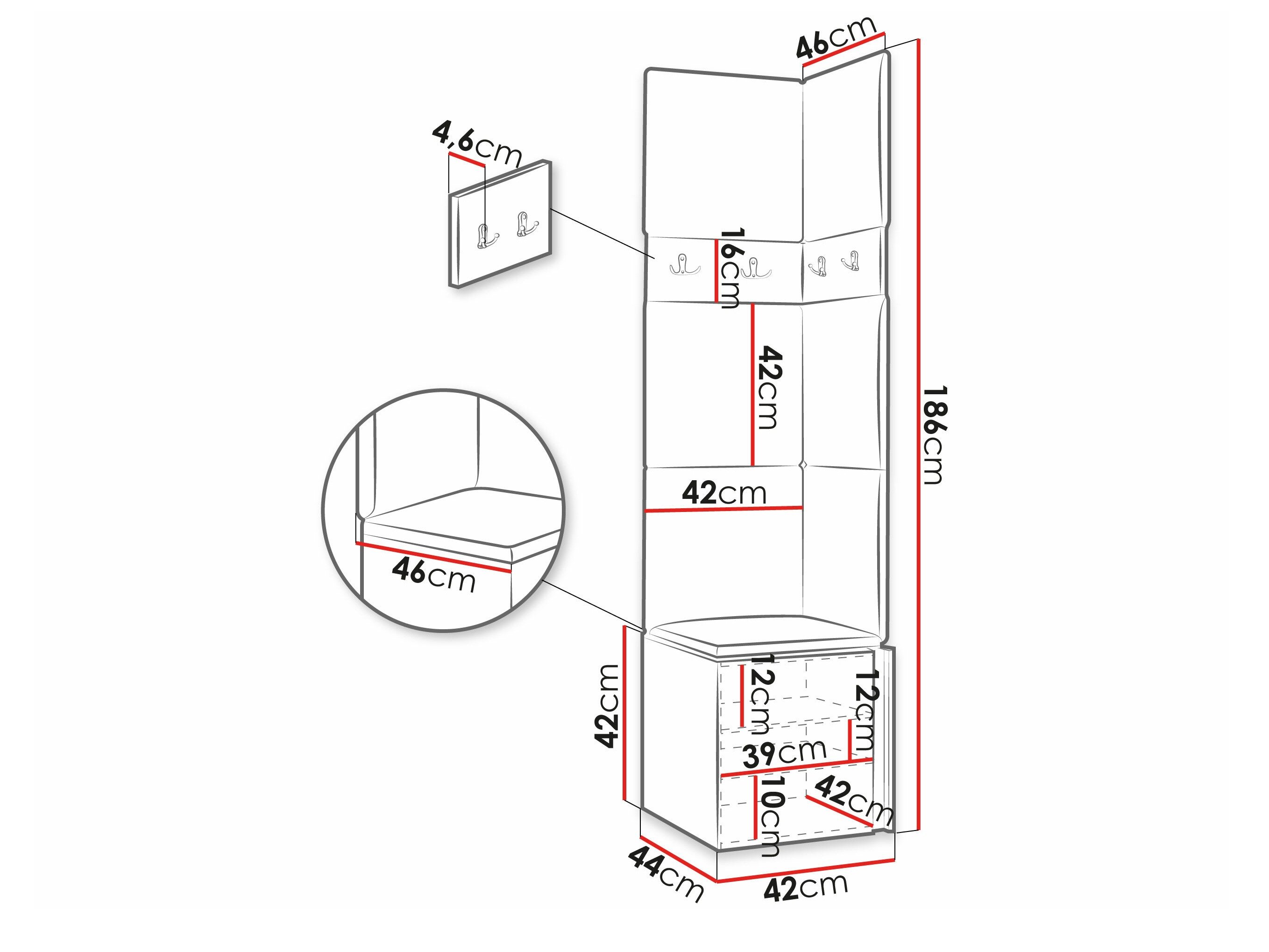 46cm
4,6cm
16cm
42cm
186cm
42cm
46cm
42cm
12cm
12cm
39cm
10cm
42cm
44cm
42cm