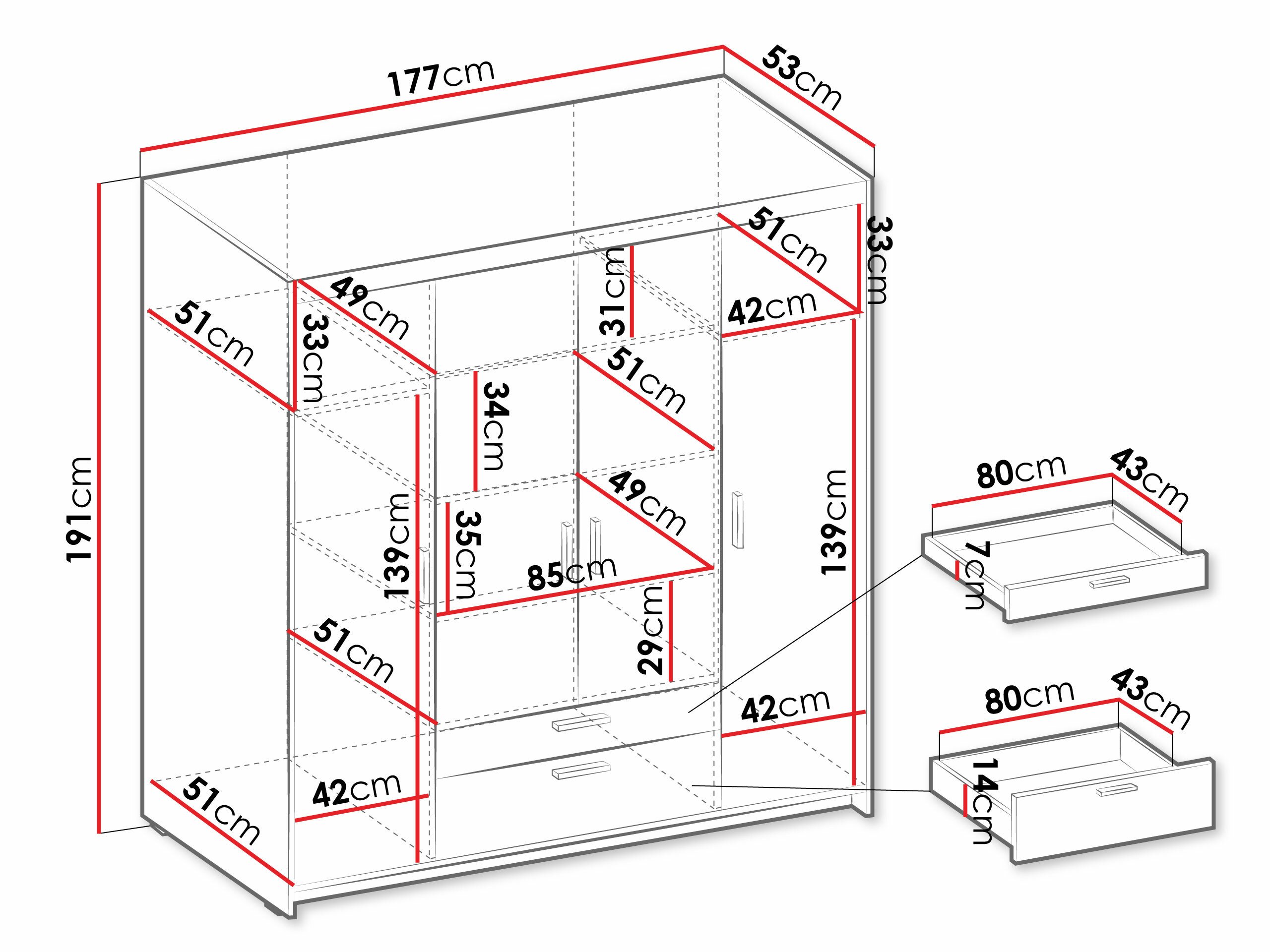 177cm
53cm
191cm
51cm
49cm
33cm
31cm
51cm
33cm
42cm
34cm
51cm
139cm
35cm
49cm
85cm
139cm
29cm
51cm
42cm
42cm
51cm
80cm
43cm
7cm
80cm
43cm
14cm