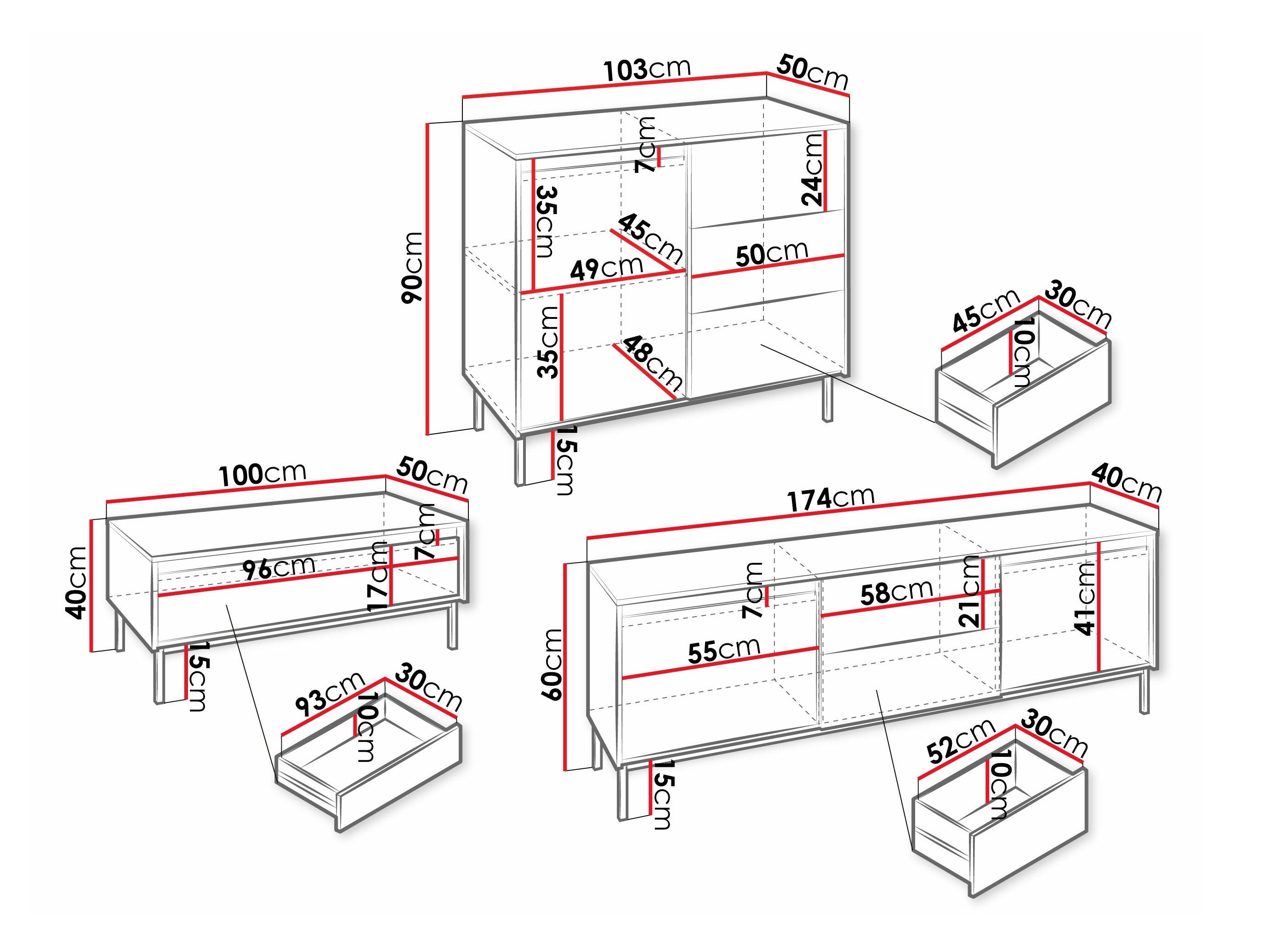 103cm
50cm
90cm
7cm
24cm
35cm
45cm
49cm
50cm
35cm
48cm
15cm
45cm
30cm
10cm
100cm
50cm
40cm
7cm
96cm
17cm
15cm
93cm
30cm
10cm
174cm
40cm
60cm
7cm
58cm
21cm
41cm
55cm
15cm
52cm
30cm
10cm