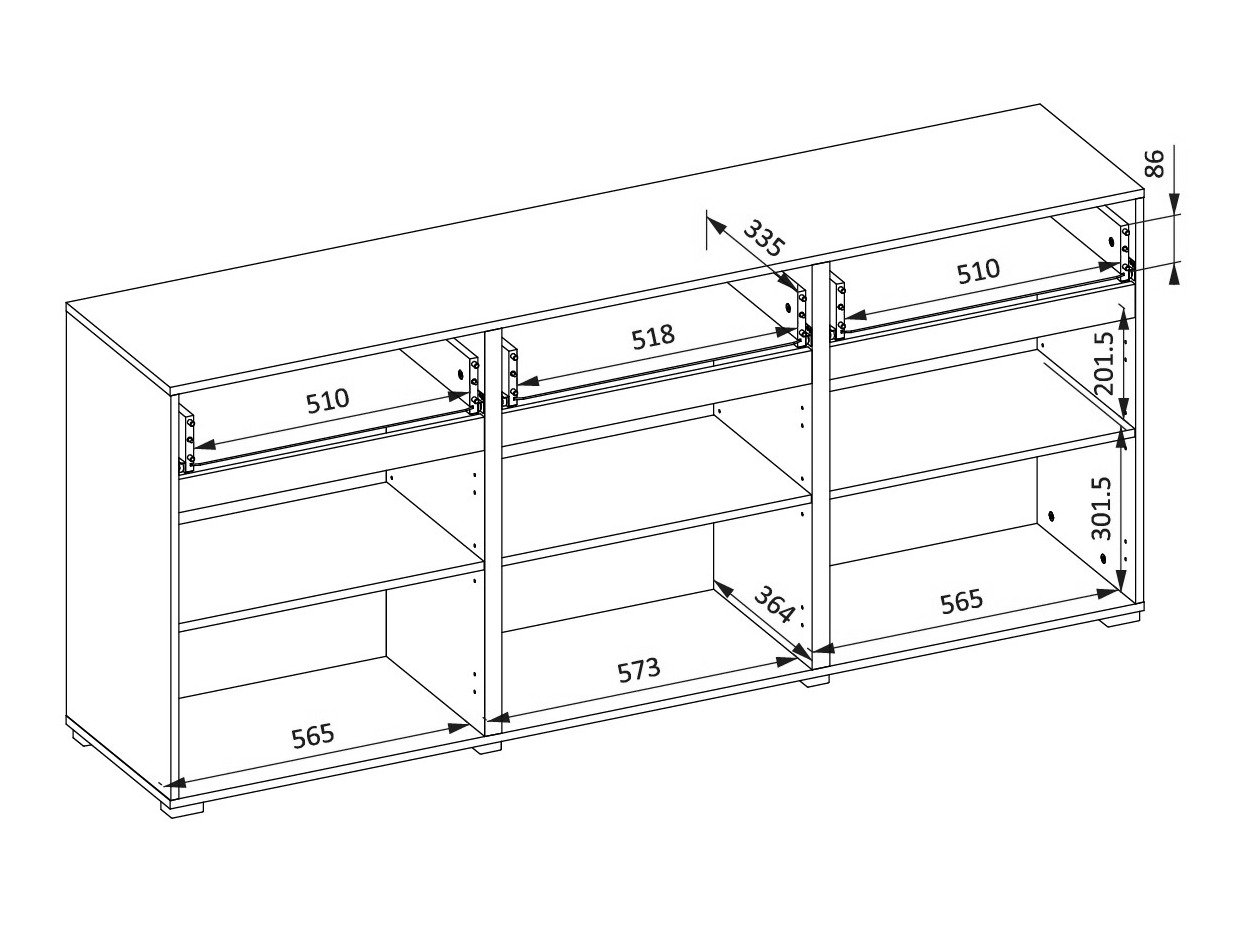 86
335
510
518
510
201.5
301.5
364
565
573
565