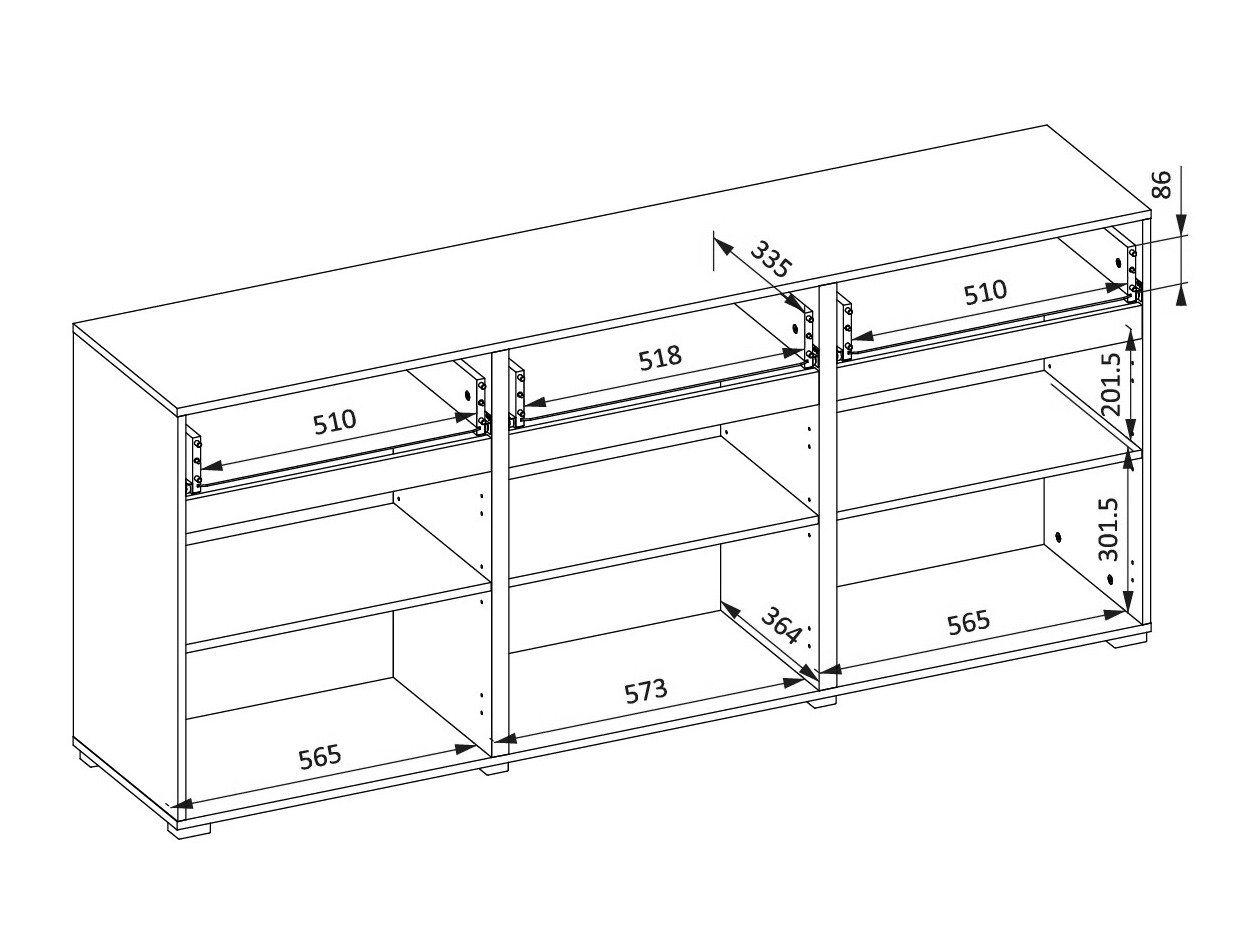 86
335
510
518
510
201.5
301.5
364
565
573
565