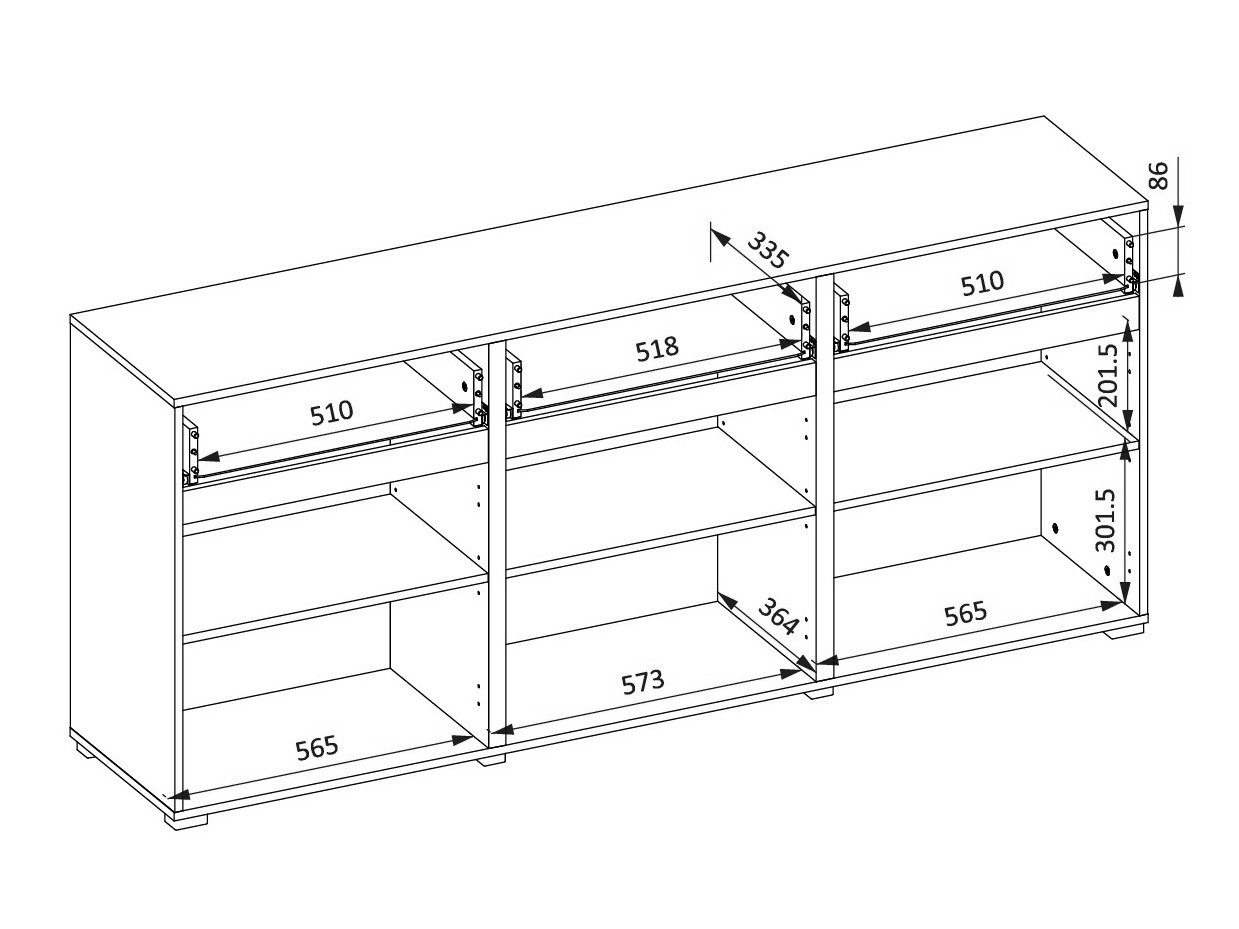 86
335
510
518
510
201.5
301.5
364
565
573
565