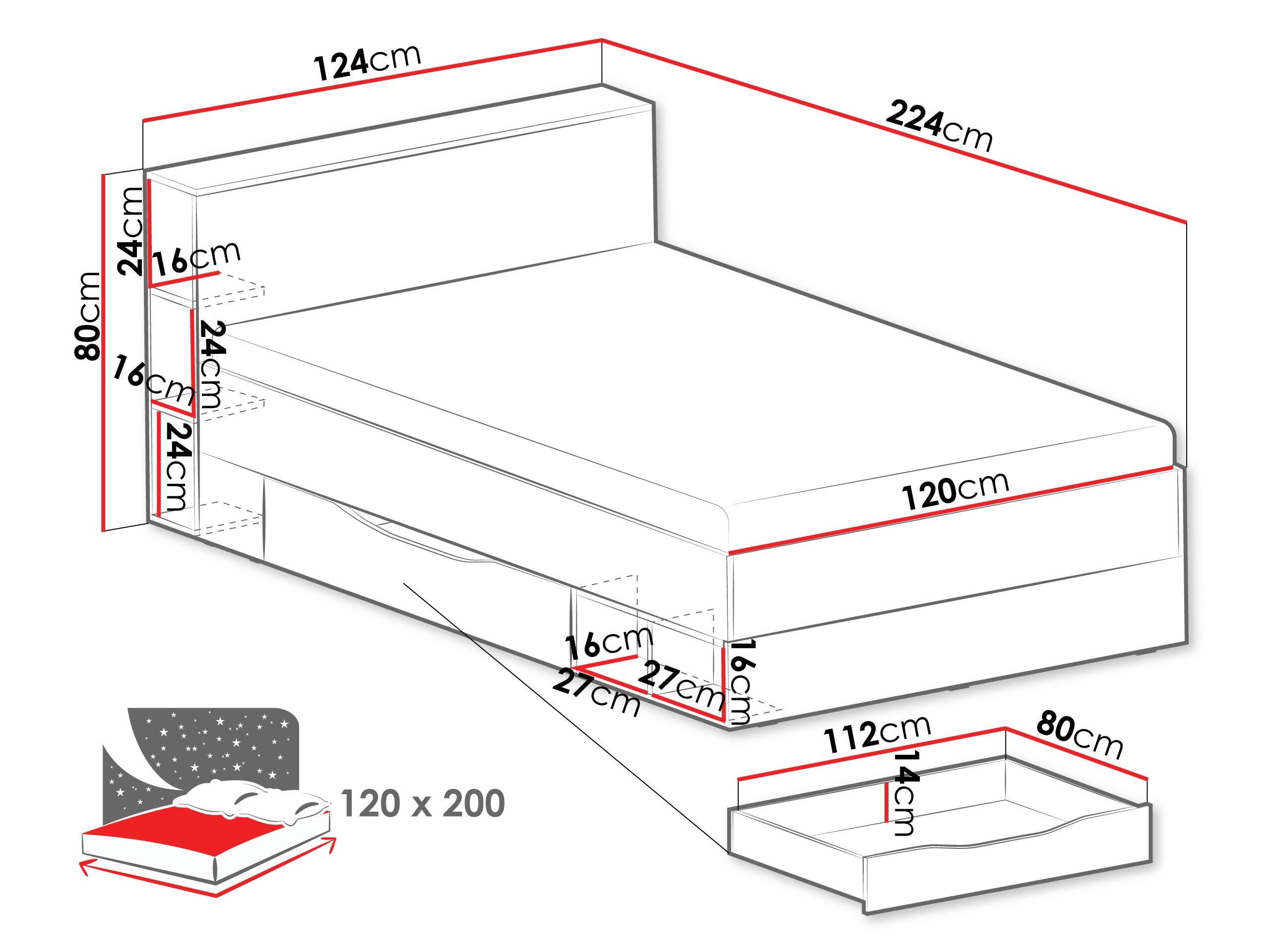 124cm
224cm
80cm
24cm
16cm
24cm
16cm
24cm
120cm
16cm
27cm
27cm
16cm
112cm
80cm
14cm
120 x 200