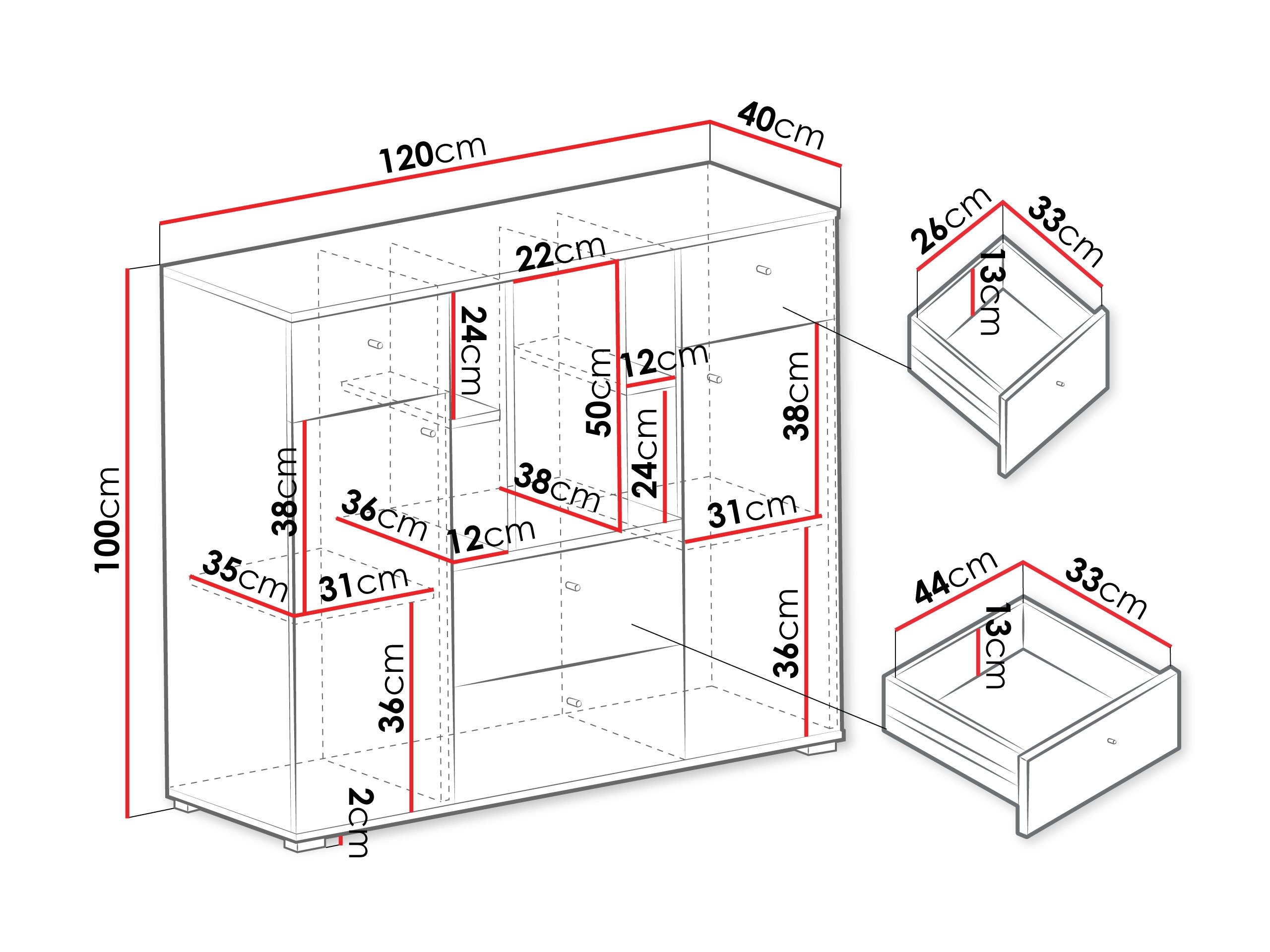 120cm
40cm
100cm
22cm
24cm
50cm
12cm
38cm
24cm
38cm
38cm
36cm
12cm
31cm
35cm
31cm
36cm
36cm
2cm
26cm
33cm
13cm
44cm
33cm
13cm