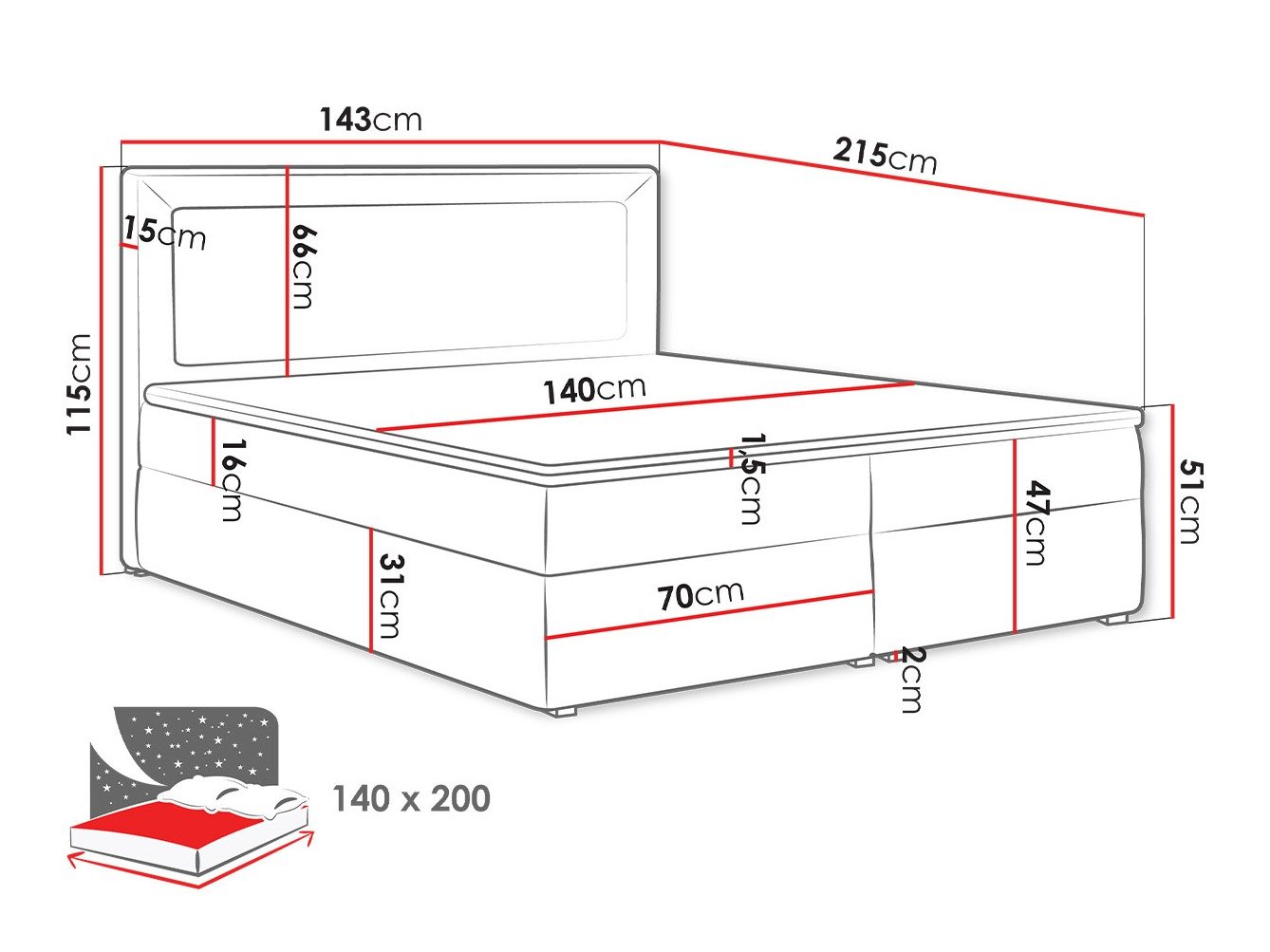 143cm
215cm
15cm
66cm
115cm
140cm
16cm
1,5cm
47cm
51cm
31cm
70cm
2cm
140 x 200