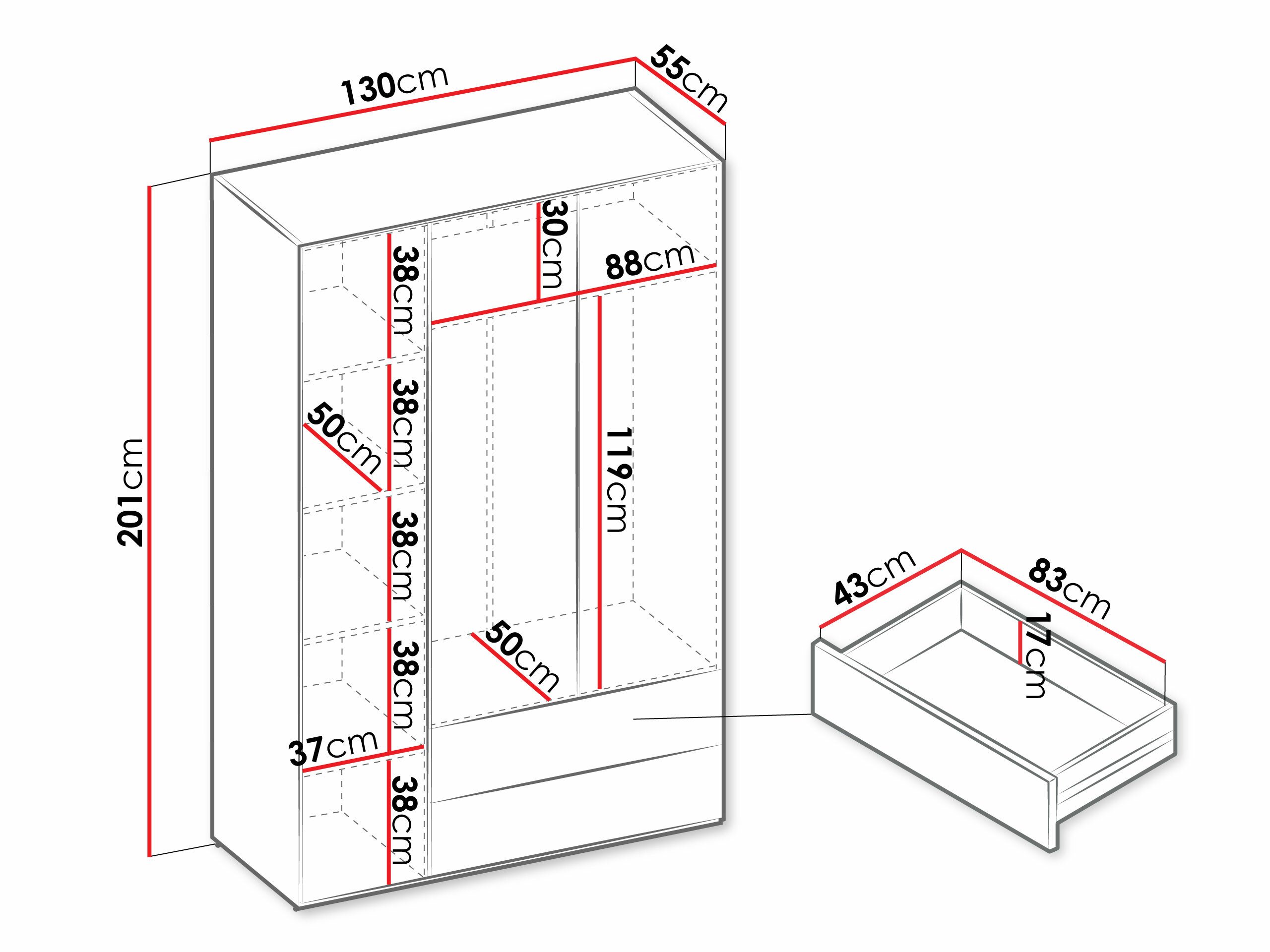 130cm

55cm

201cm

38cm

30cm

88cm

38cm

50cm

119cm

38cm

38cm

50cm

37cm

38cm

43cm

83cm

17cm