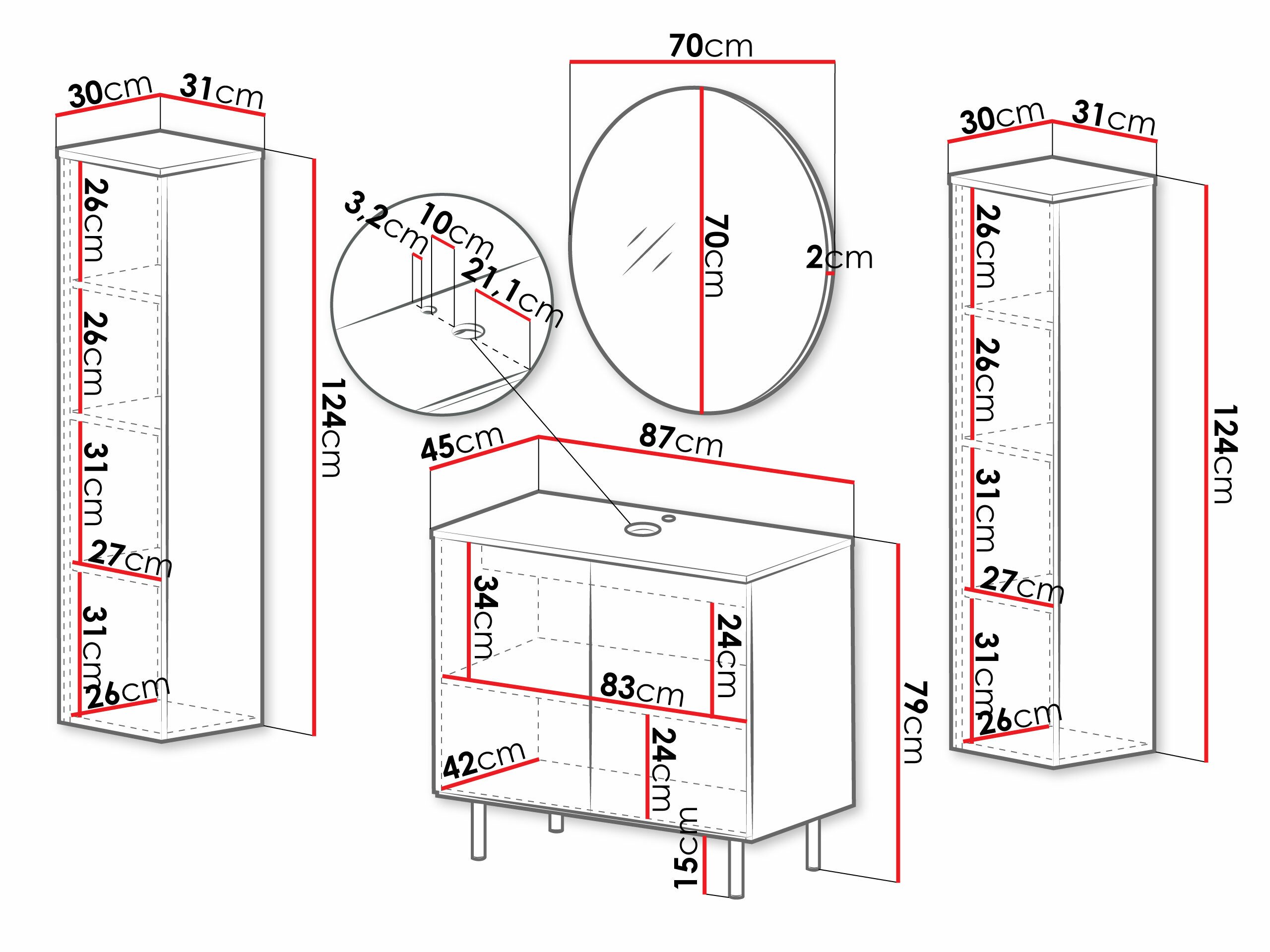 30cm
31cm
26cm
26cm
31cm
27cm
31cm
26cm
124cm

3,2cm
10cm
21,1cm

70cm
70cm
2cm

45cm
87cm
34cm
24cm
83cm
42cm
24cm
15cm
79cm

30cm
31cm
26cm
26cm
31cm
27cm
31cm
26cm
124cm