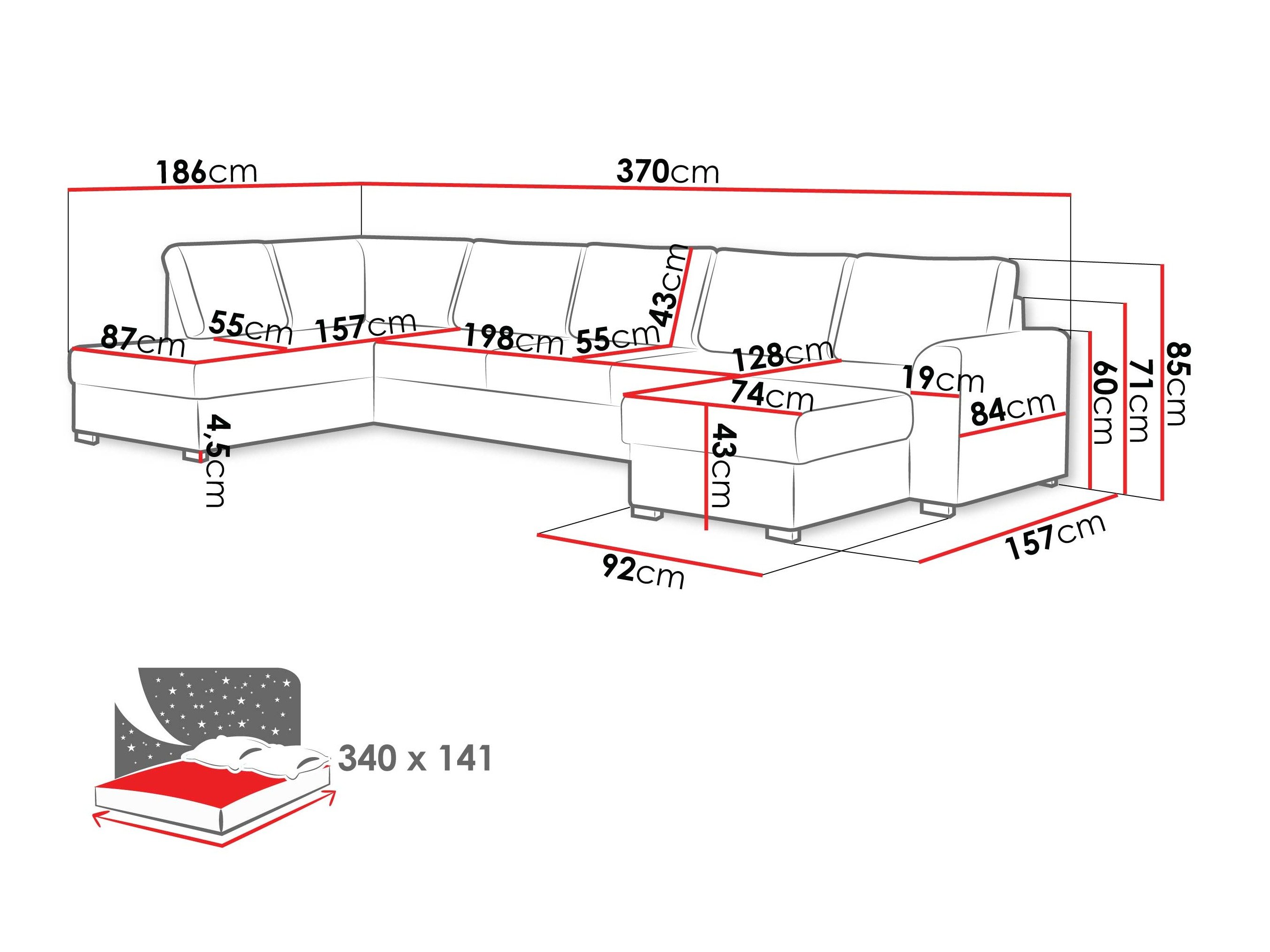 186cm
370cm
87cm
55cm
157cm
198cm
55cm
43cm
128cm
74cm
19cm
84cm
60cm
71cm
85cm
4,5cm
43cm
92cm
157cm
340 x 141