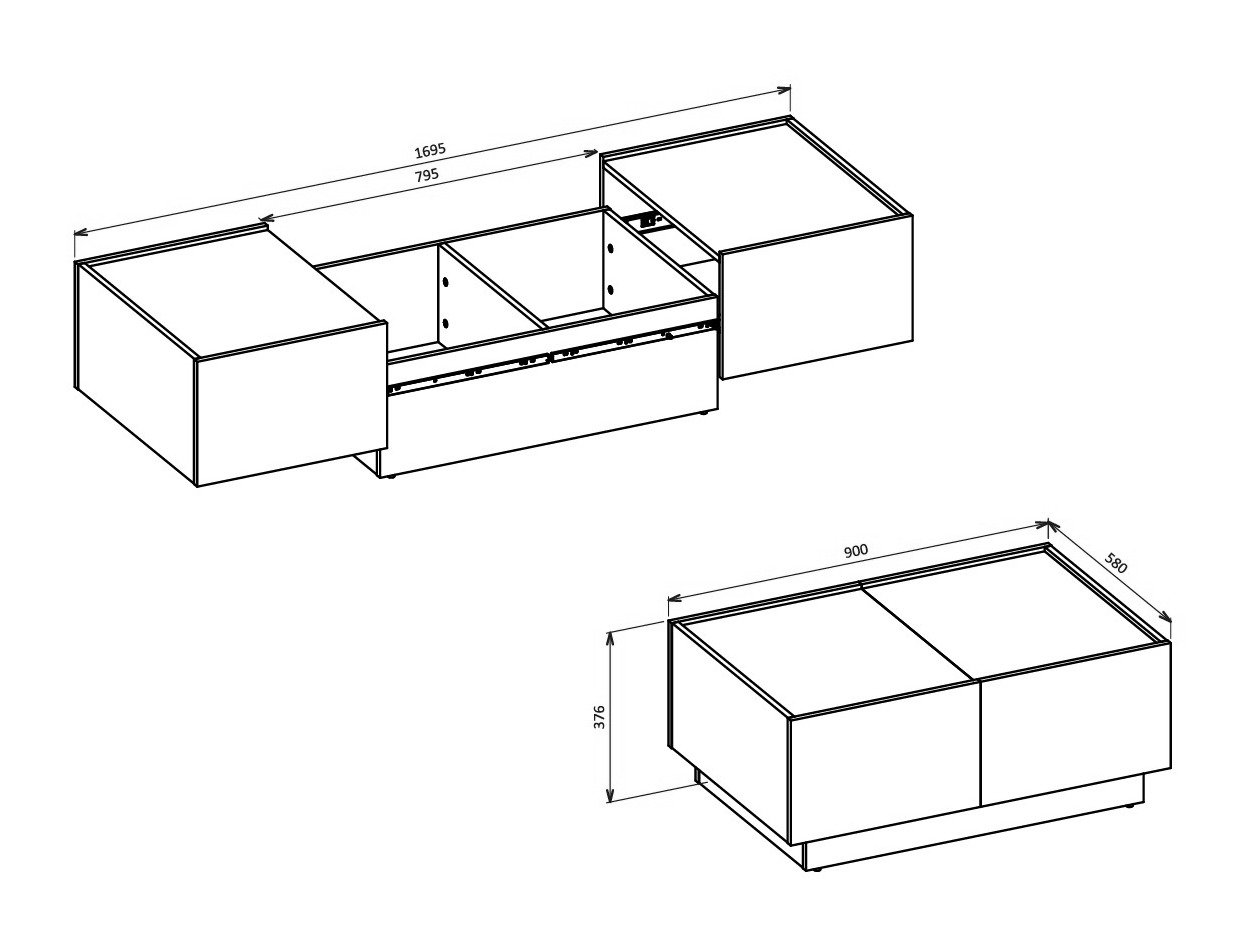 1695
795
900
580
376