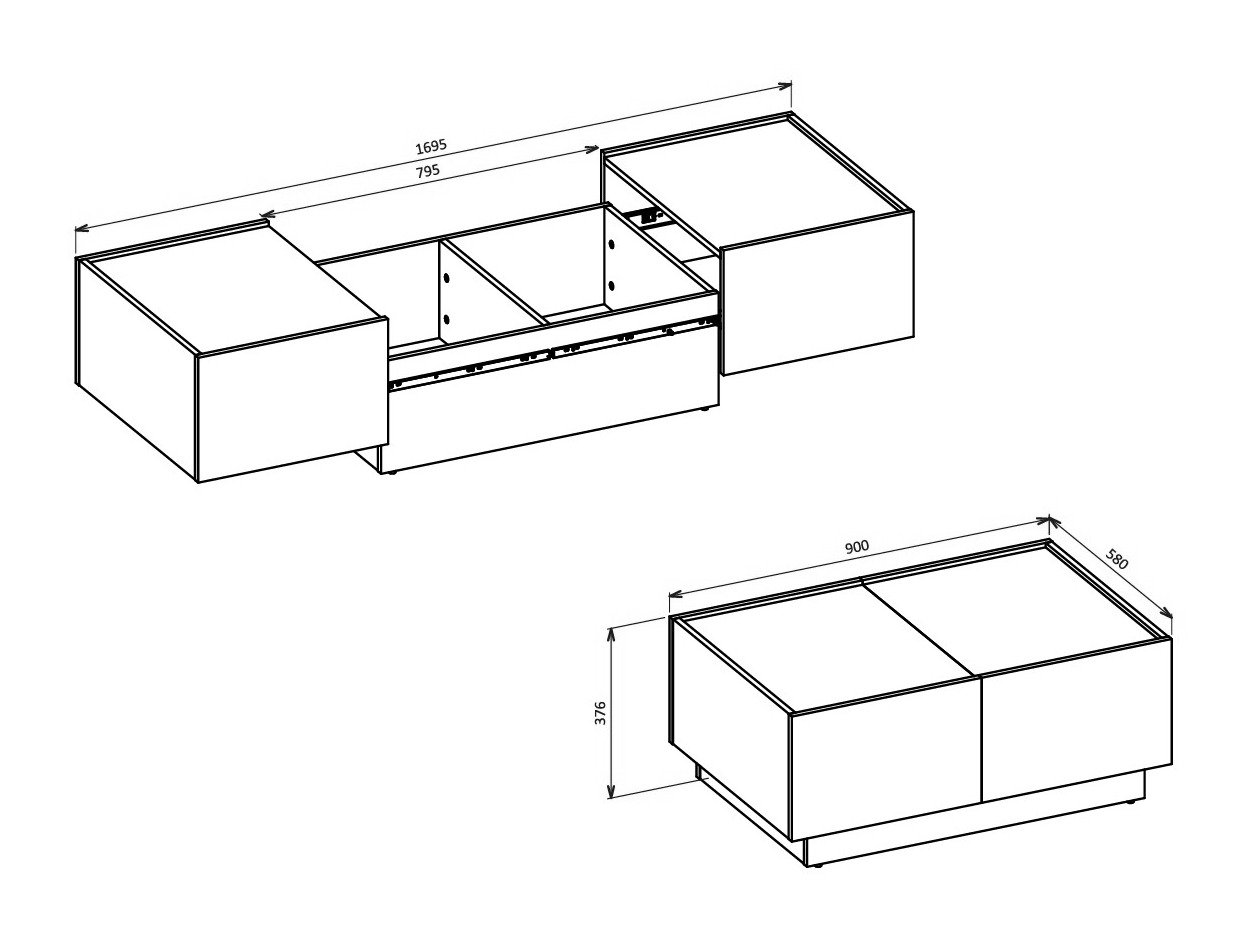 1695
795
900
580
376