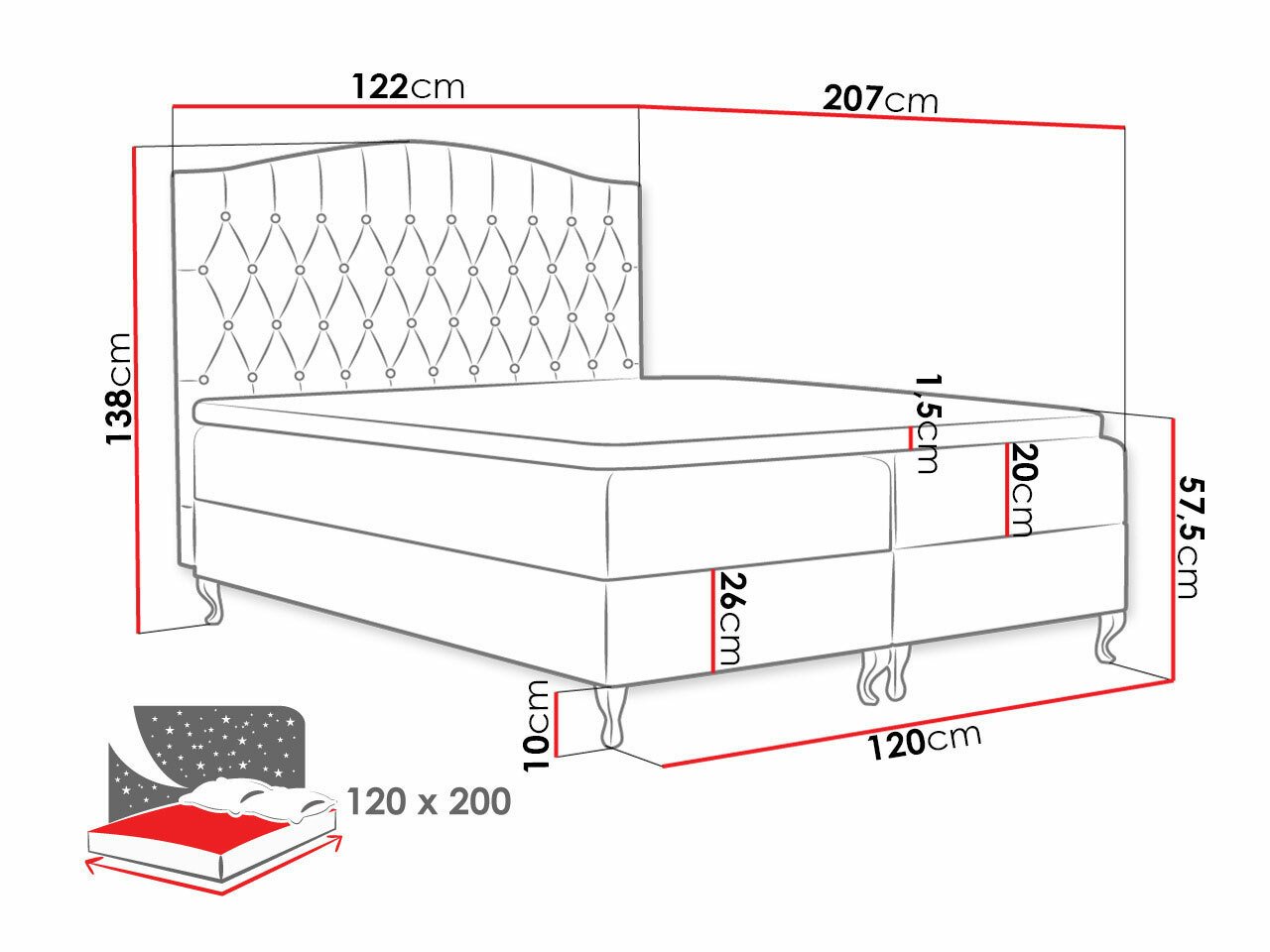 122cm
207cm
138cm
1,5cm
20cm
57,5cm
26cm
10cm
120cm
120 x 200