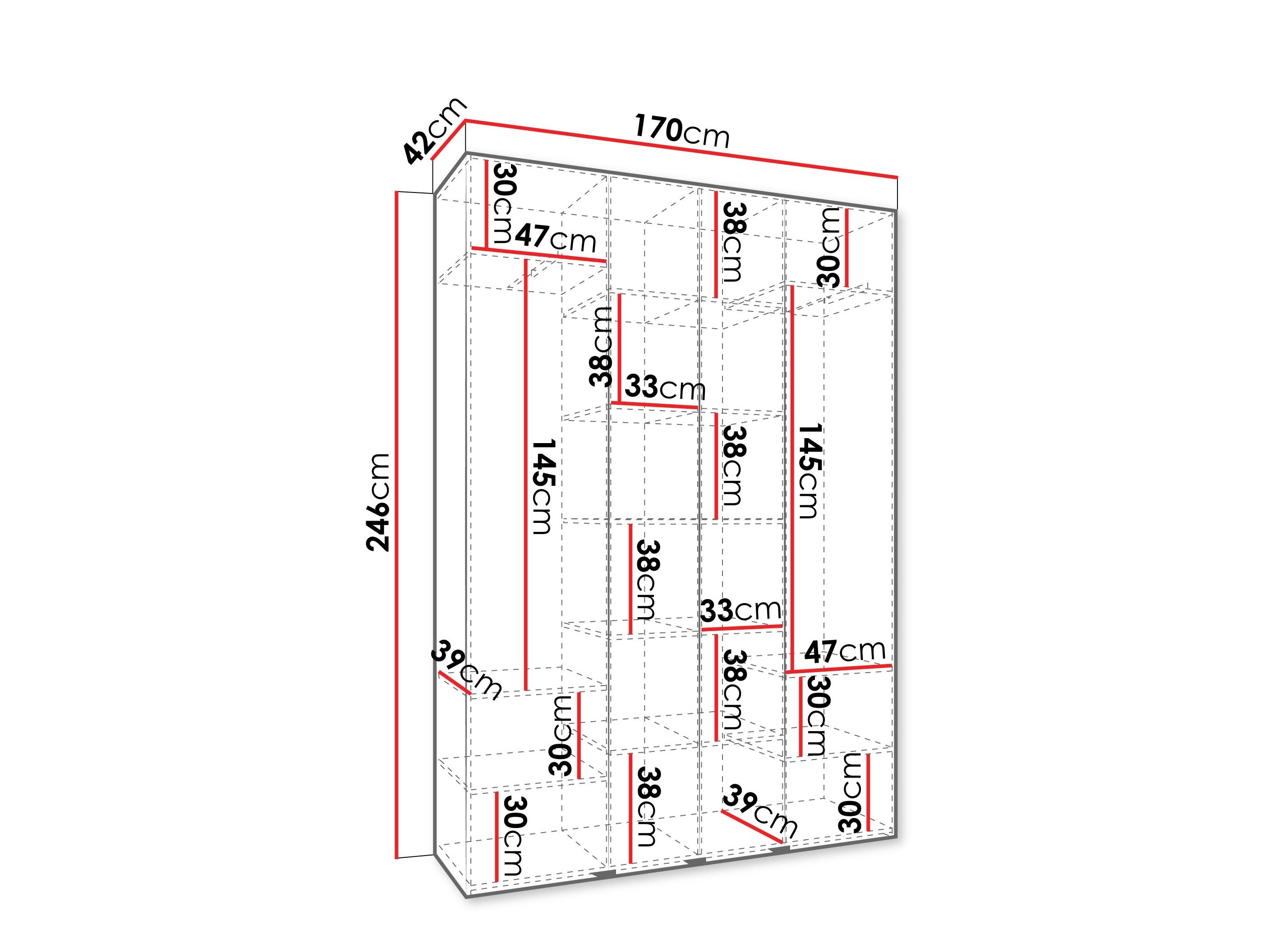 42cm
170cm
246cm
30cm
47cm
38cm
30cm
38cm
33cm
145cm
38cm
145cm
38cm
33cm
47cm
39cm
38cm
30cm
30cm
30cm
38cm
39cm
30cm