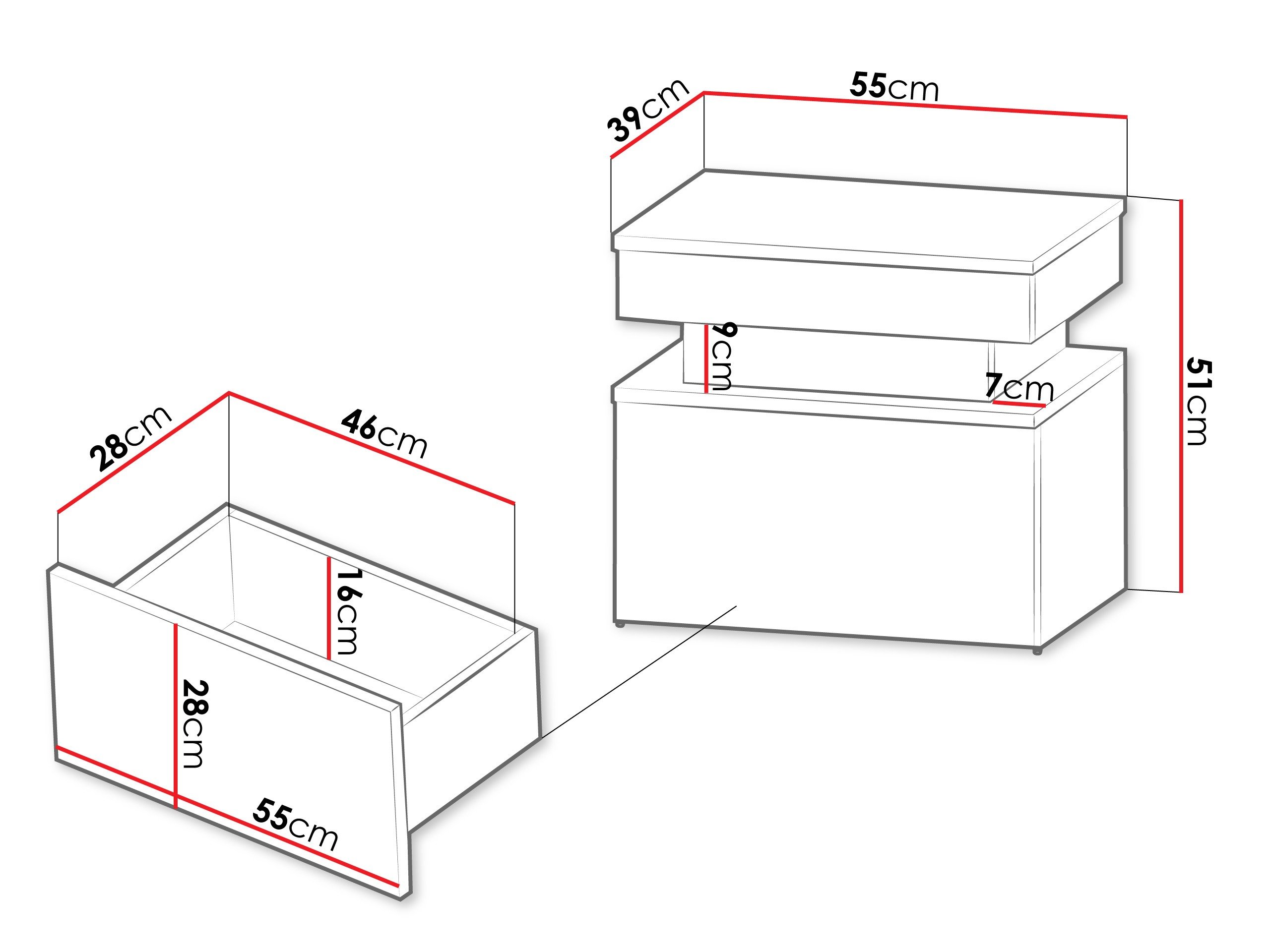 39cm
55cm
9cm
7cm
51cm
28cm
46cm
16cm
28cm
55cm