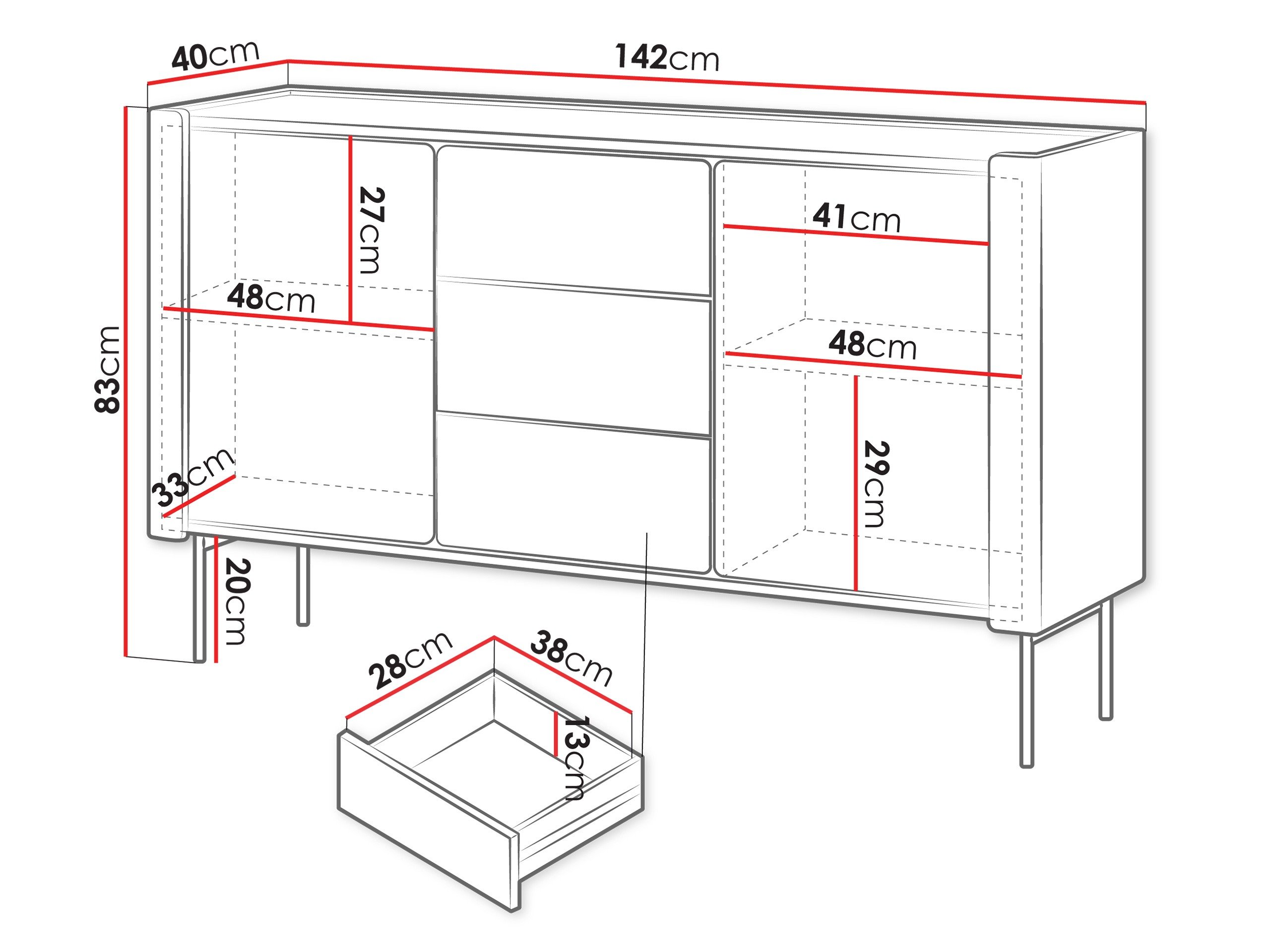 40cm
142cm
27cm
41cm
48cm
48cm
83cm
29cm
33cm
20cm
28cm
38cm
13cm