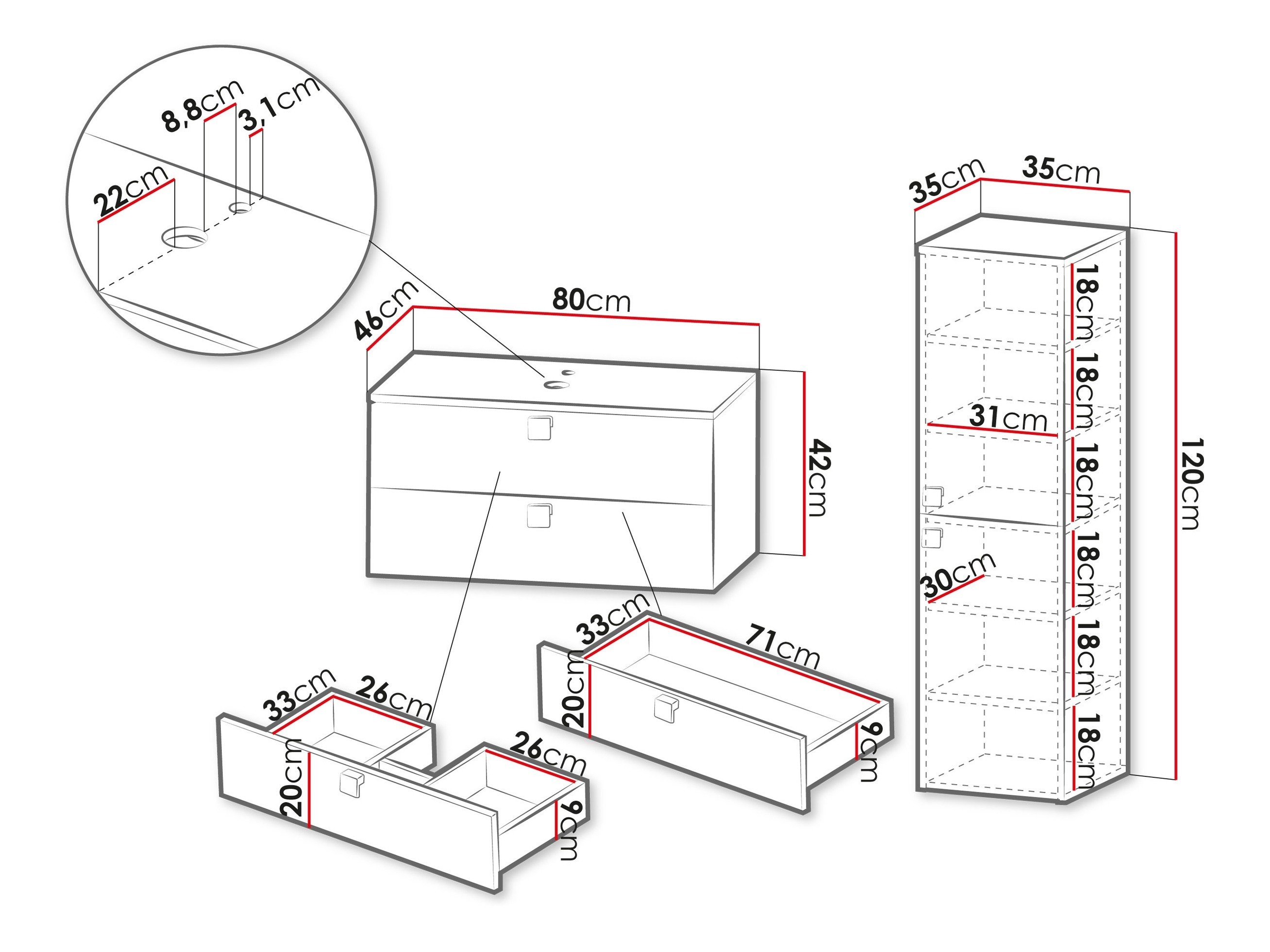 8,8cm
3,1cm
22cm
46cm
80cm
42cm
33cm
71cm
20cm
9cm
33cm
26cm
26cm
20cm
9cm
35cm
35cm
18cm
18cm
31cm
18cm
18cm
30cm
18cm
18cm
120cm