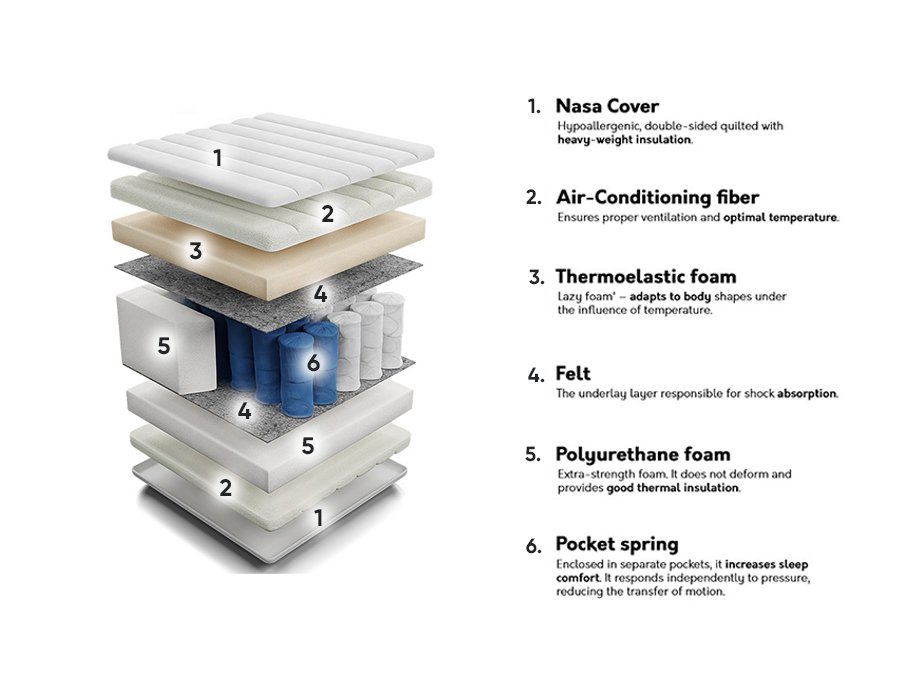 1
2
3
4
5
6
4
5
2
1

1. Nasa Cover
Hypoallergenic, double-sided quilted with heavy-weight insulation.

2. Air-Conditioning fiber
Ensures proper ventilation and optimal temperature.

3. Thermoelastic foam
Lazy foam' – adapts to body shapes under the influence of temperature.

4. Felt
The underlay layer responsible for shock absorption.

5. Polyurethane foam
Extra-strength foam. It does not deform and provides good thermal insulation.

6. Pocket spring
Enclosed in separate pockets, it increases sleep comfort. It responds independently to pressure, reducing the transfer of motion.