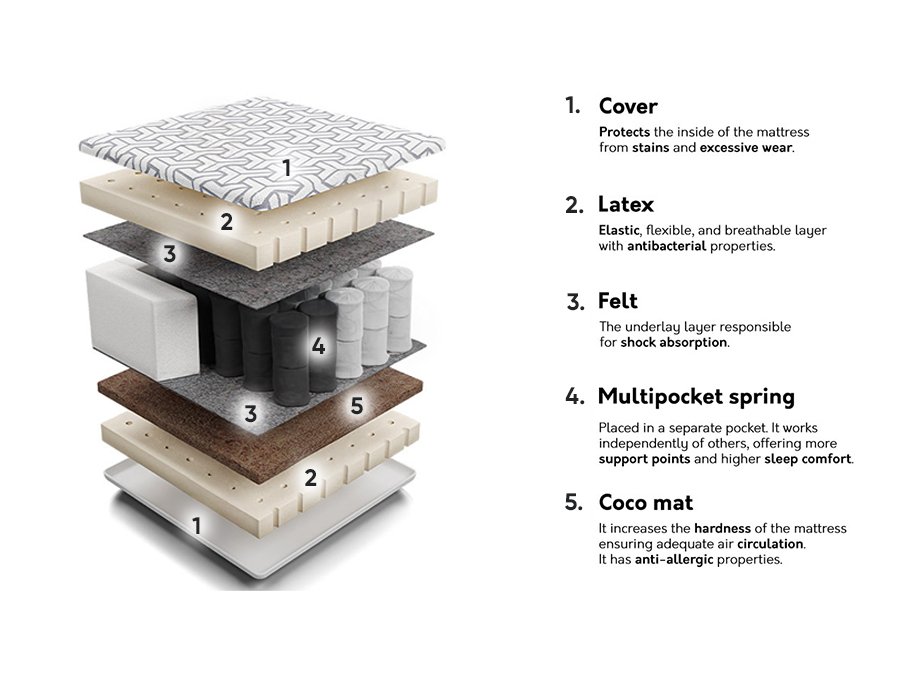 1
2
3
4
3
5
2
1

1. Cover
Protects the inside of the mattress from stains and excessive wear.

2. Latex
Elastic, flexible, and breathable layer with antibacterial properties.

3. Felt
The underlay layer responsible for shock absorption.

4. Multipocket spring
Placed in a separate pocket. It works independently of others, offering more support points and higher sleep comfort.

5. Coco mat
It increases the hardness of the mattress ensuring adequate air circulation.
It has anti-allergic properties.