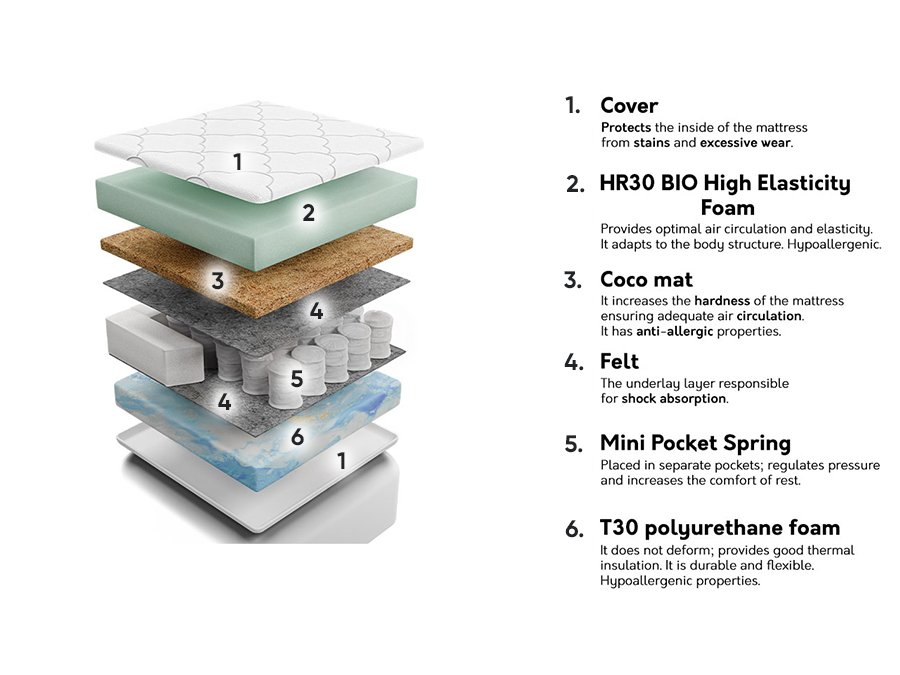 1
2
3
4
5
4
6
1

1. Cover
Protects the inside of the mattress from stains and excessive wear.

2. HR30 BIO High Elasticity Foam
Provides optimal air circulation and elasticity. It adapts to the body structure. Hypoallergenic.

3. Coco mat
It increases the hardness of the mattress ensuring adequate air circulation. It has anti-allergic properties.

4. Felt
The underlay layer responsible for shock absorption.

5. Mini Pocket Spring
Placed in separate pockets; regulates pressure and increases the comfort of rest.

6. T30 polyurethane foam
It does not deform; provides good thermal insulation. It is durable and flexible. Hypoallergenic properties.