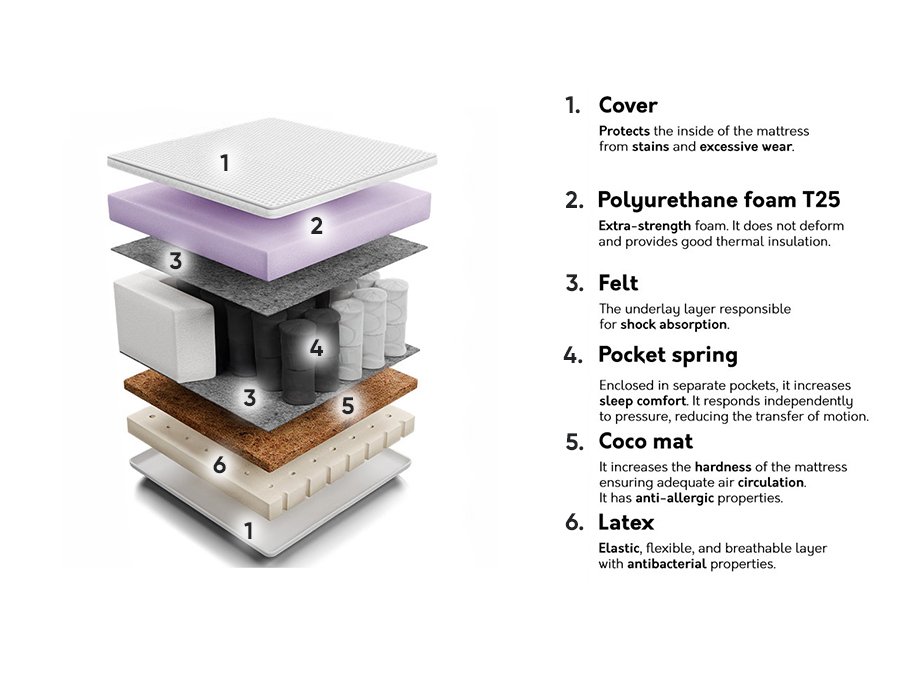 1
2
3
4
3
5
6
1

1. Cover
Protects the inside of the mattress from stains and excessive wear.

2. Polyurethane foam T25
Extra-strength foam. It does not deform and provides good thermal insulation.

3. Felt
The underlay layer responsible for shock absorption.

4. Pocket spring
Enclosed in separate pockets, it increases sleep comfort. It responds independently to pressure, reducing the transfer of motion.

5. Coco mat
It increases the hardness of the mattress ensuring adequate air circulation. It has anti-allergic properties.

6. Latex
Elastic, flexible, and breathable layer with antibacterial properties.