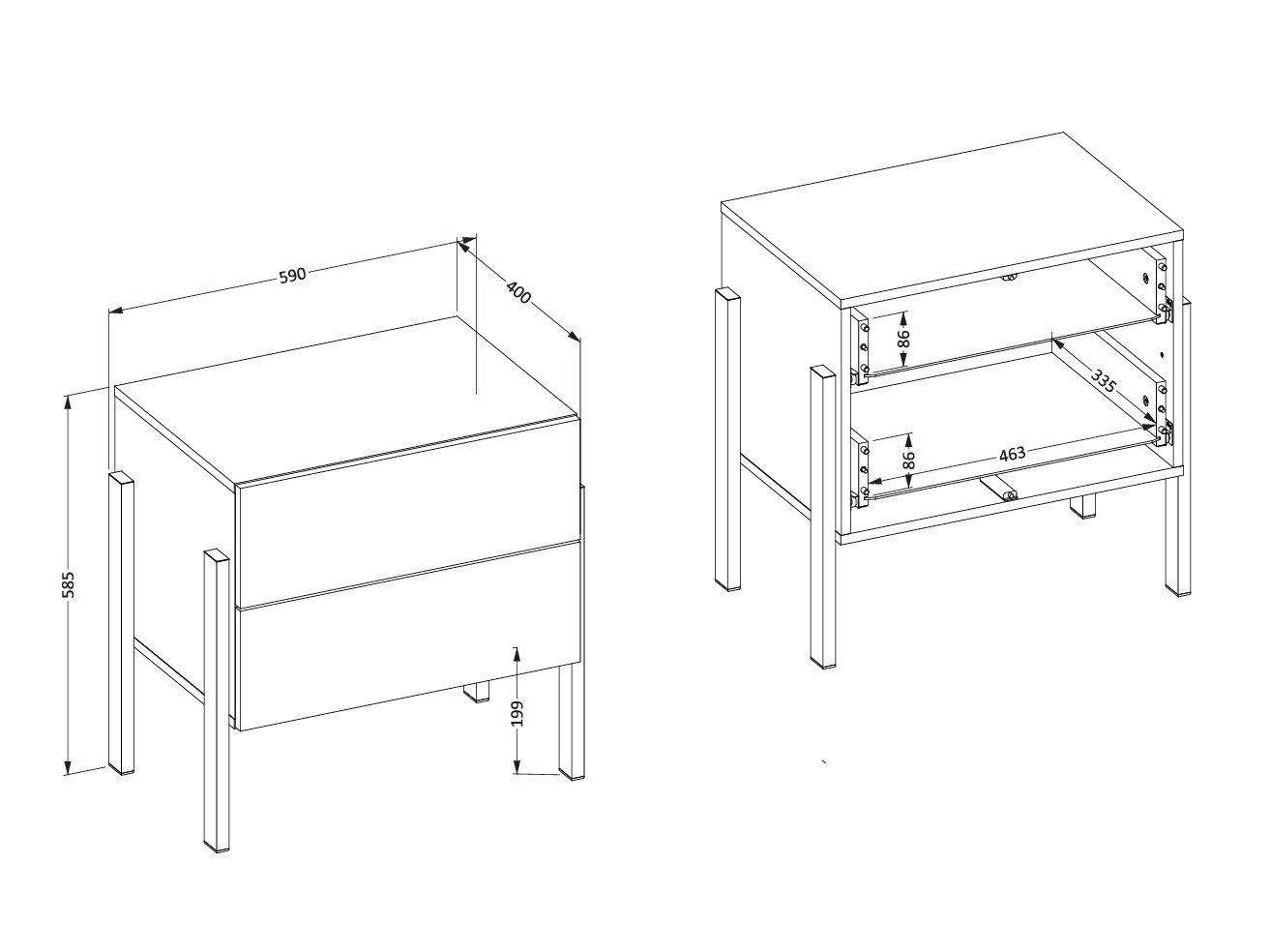 590
400
585
199
86
335
86
463