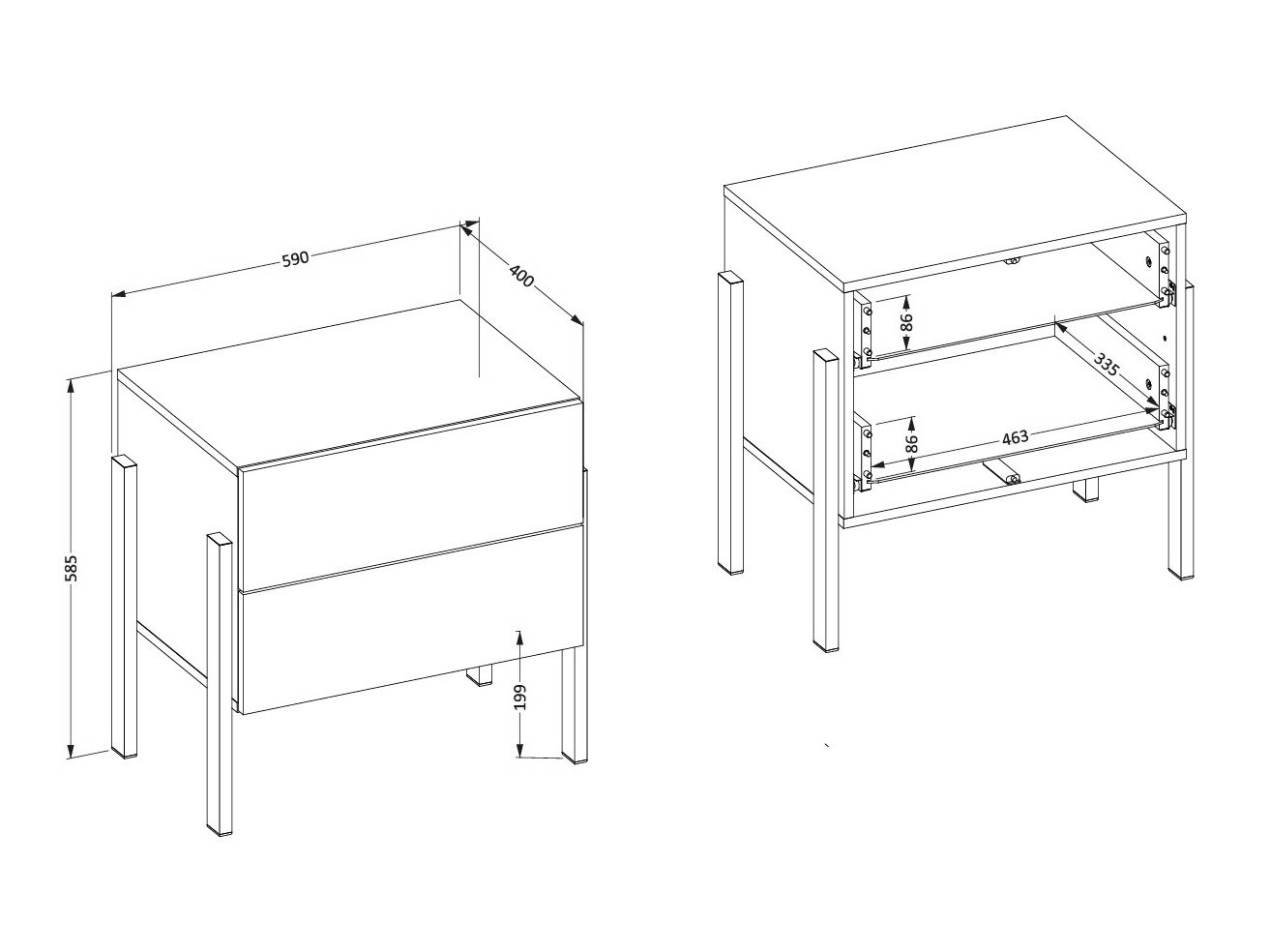 590
400
585
199
86
335
86
463