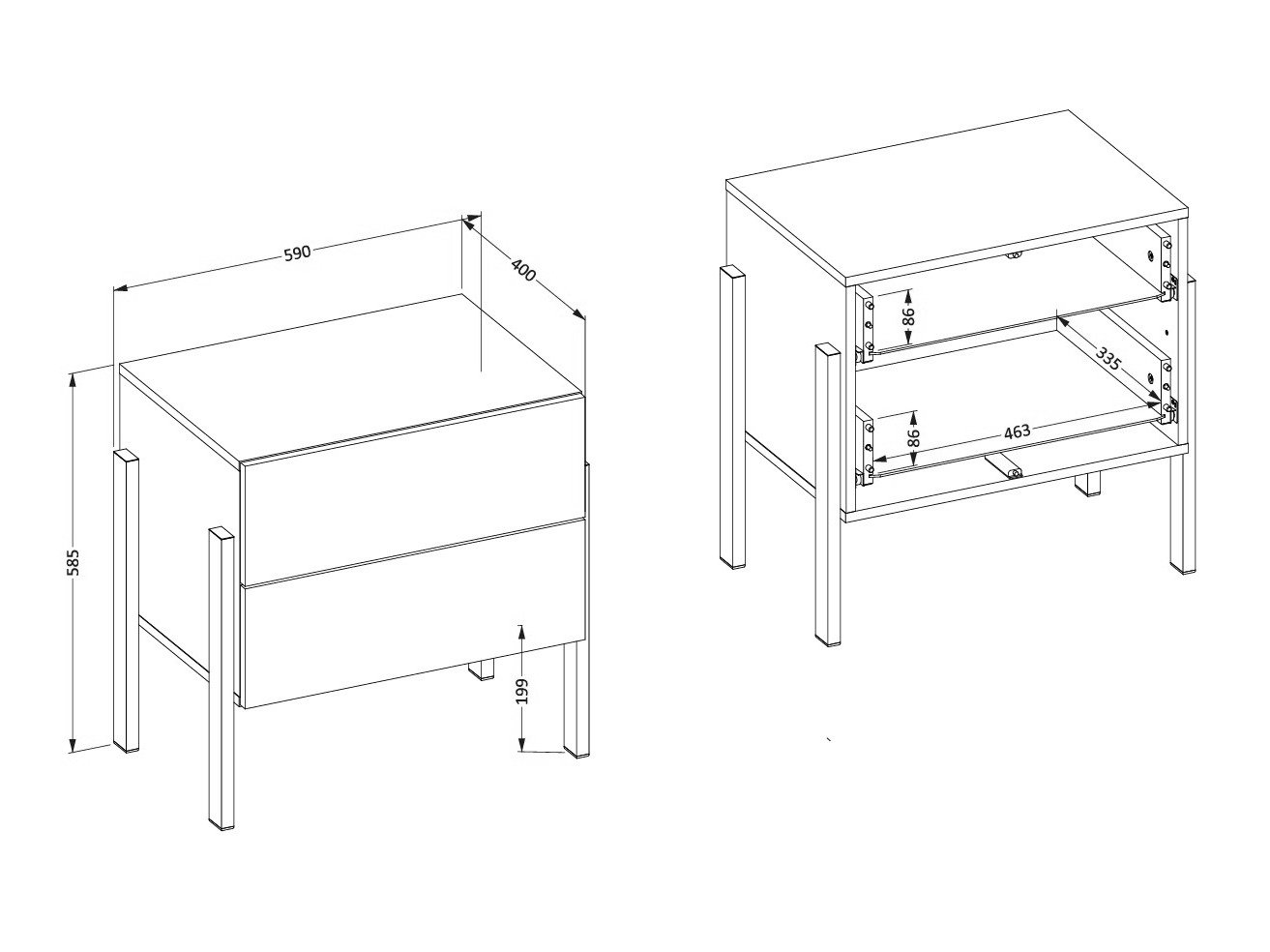 590
400
585
199
86
335
86
463