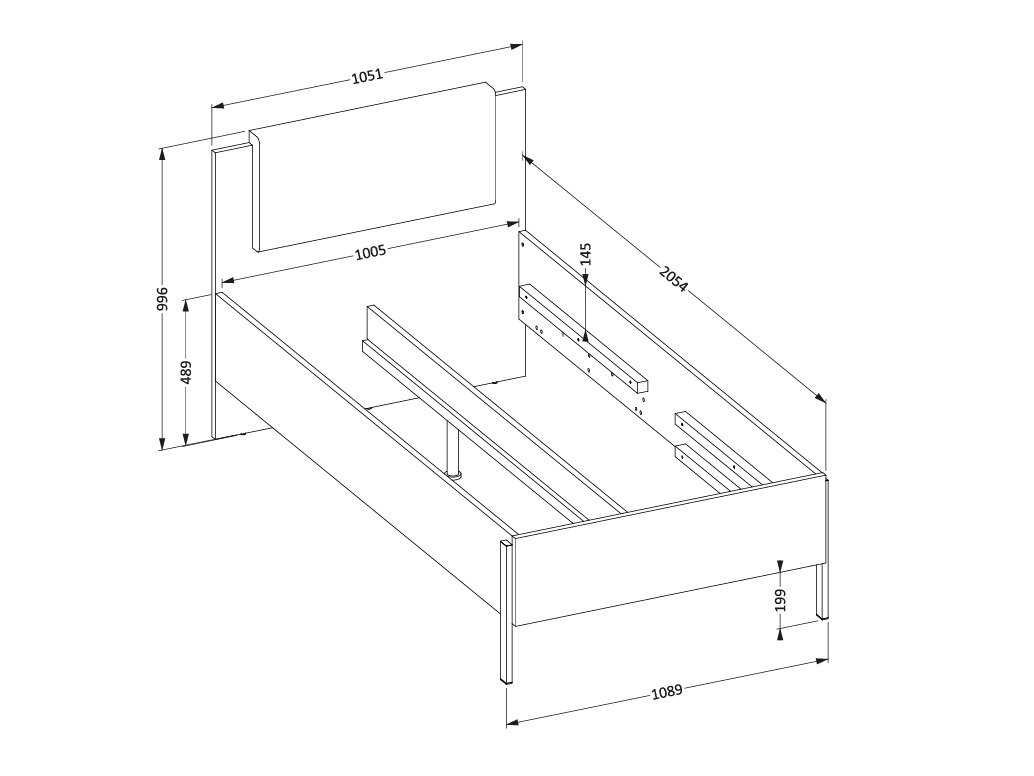 1051
996
489
1005
145
2054
199
1089