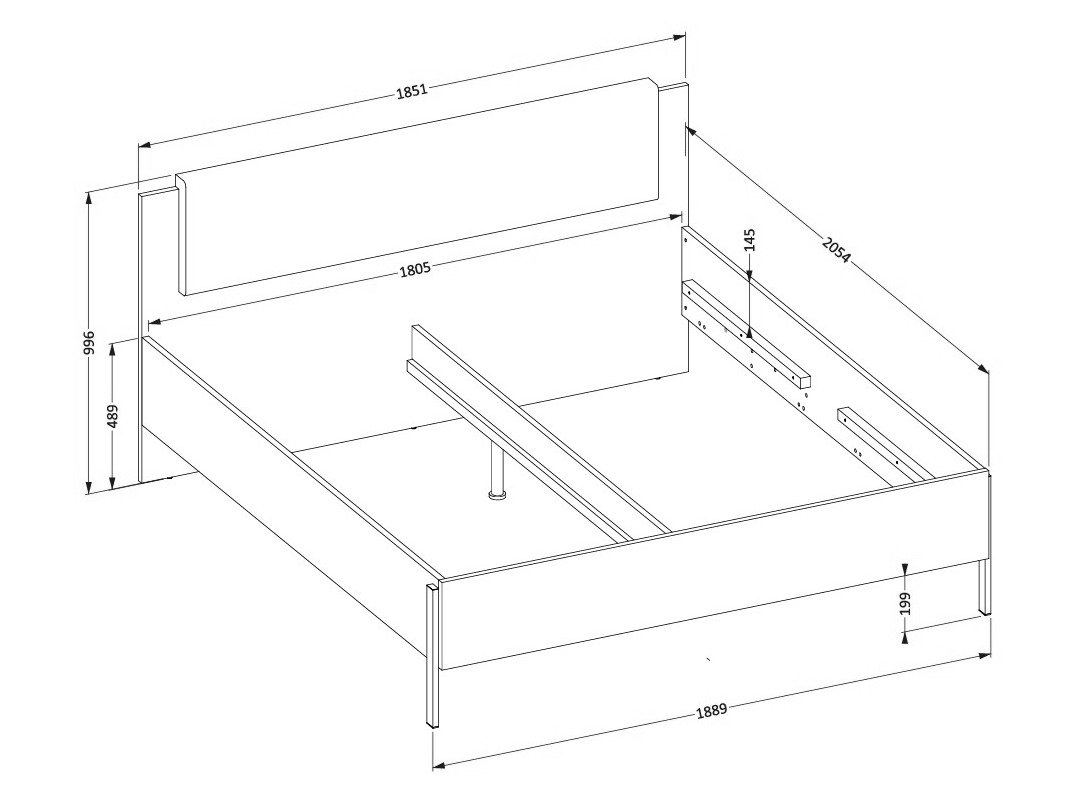 1851
2054
145
1805
996
489
199
1889