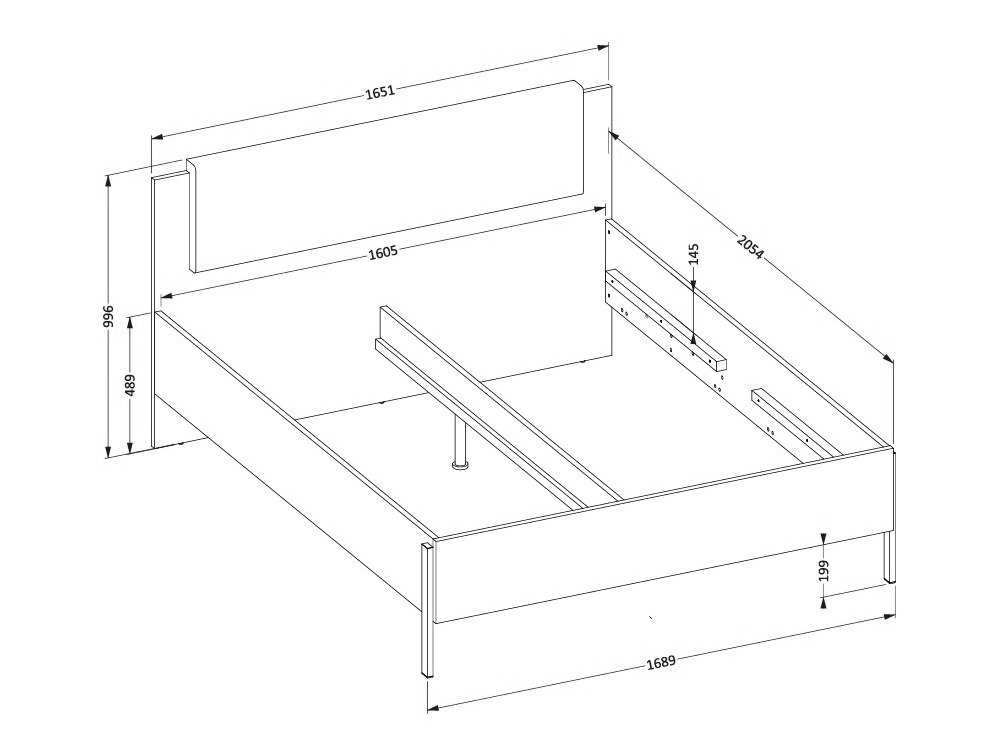 1651
2054
1605
145
996
489
199
1689