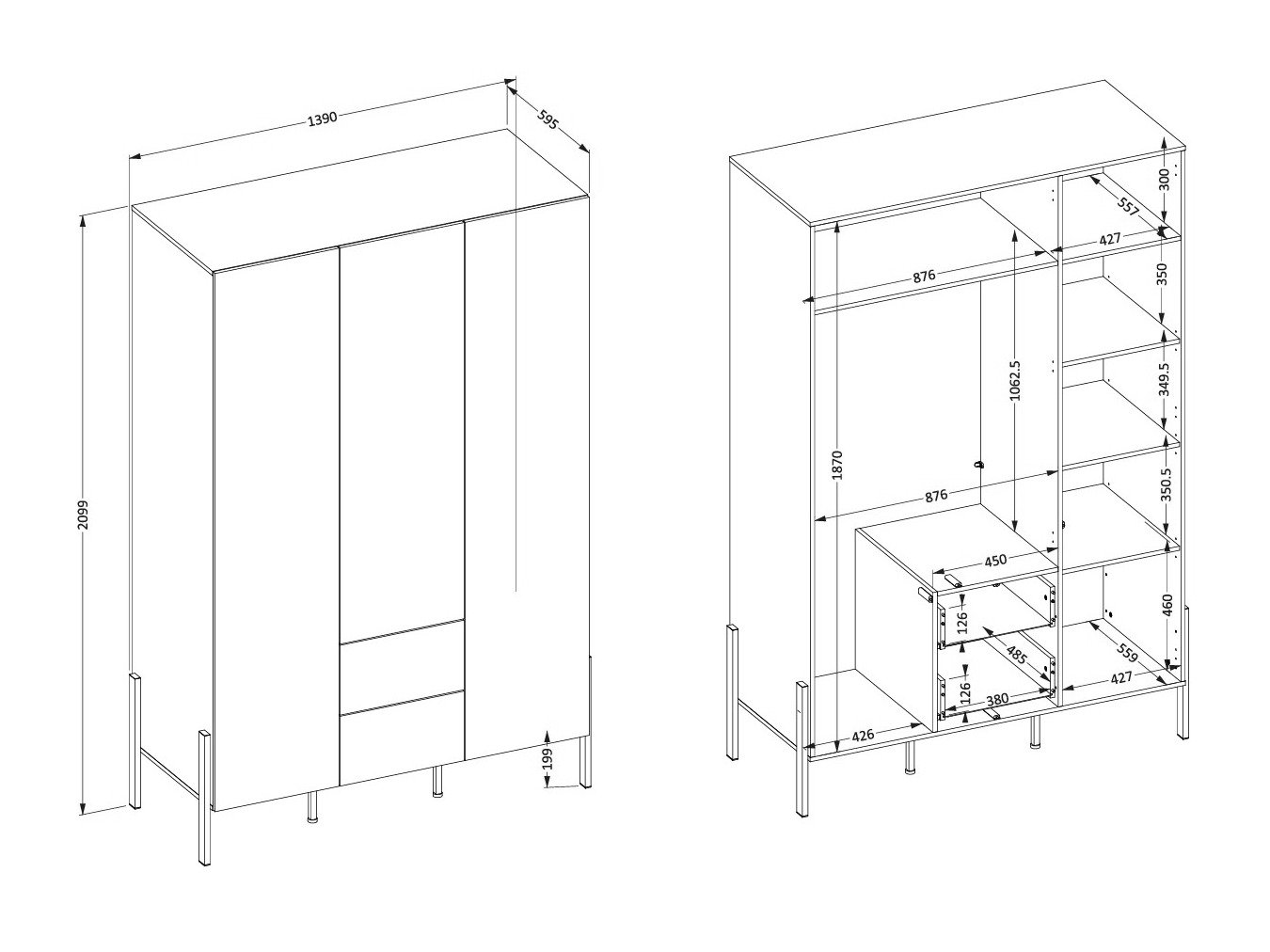 1390
595
2099
199

300
557
427
876
350
1062.5
349.5
1870
876
350.5
450
460
126
485
559
126
380
427
426