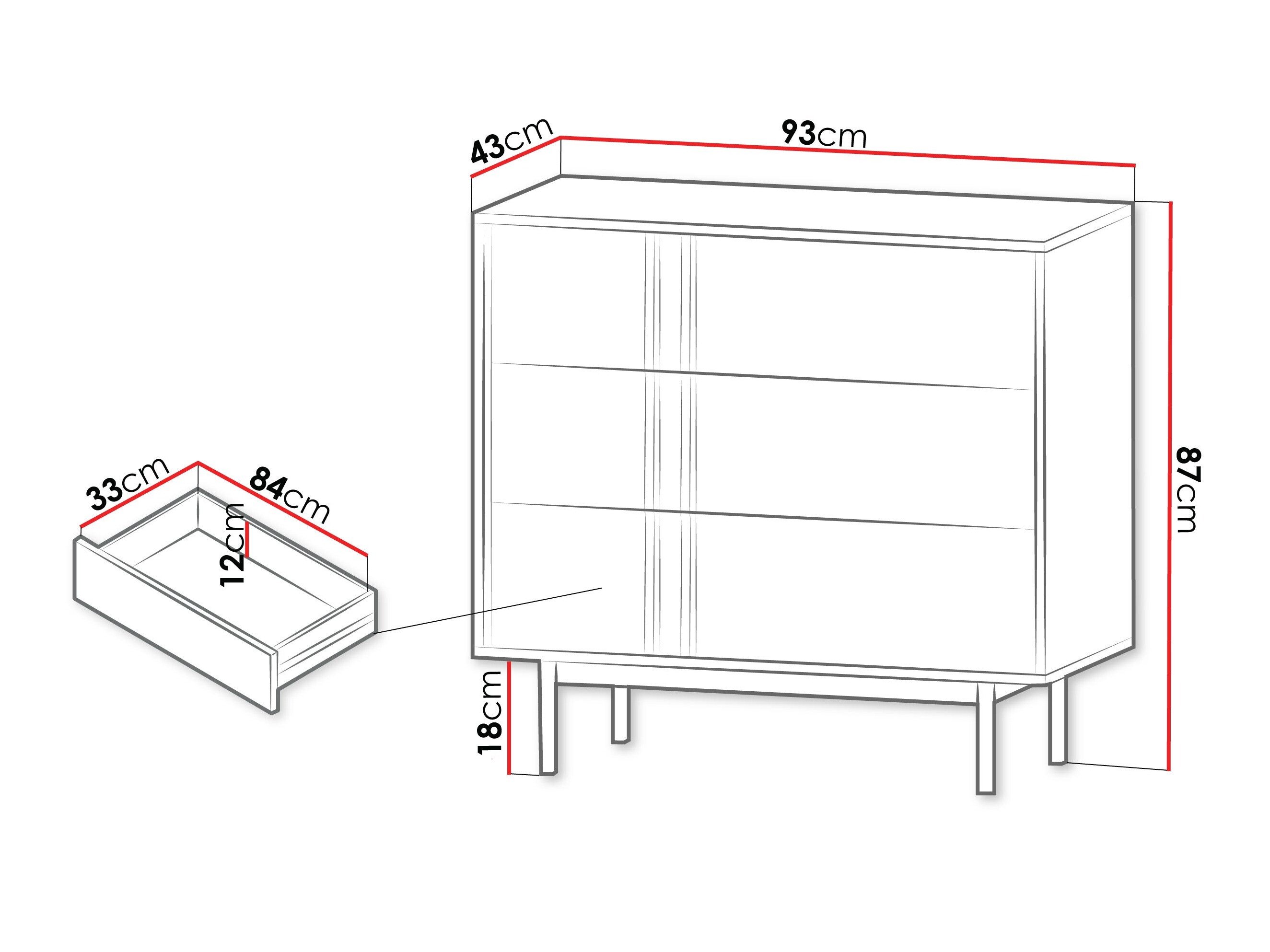 43cm
93cm
87cm
33cm
84cm
12cm
18cm