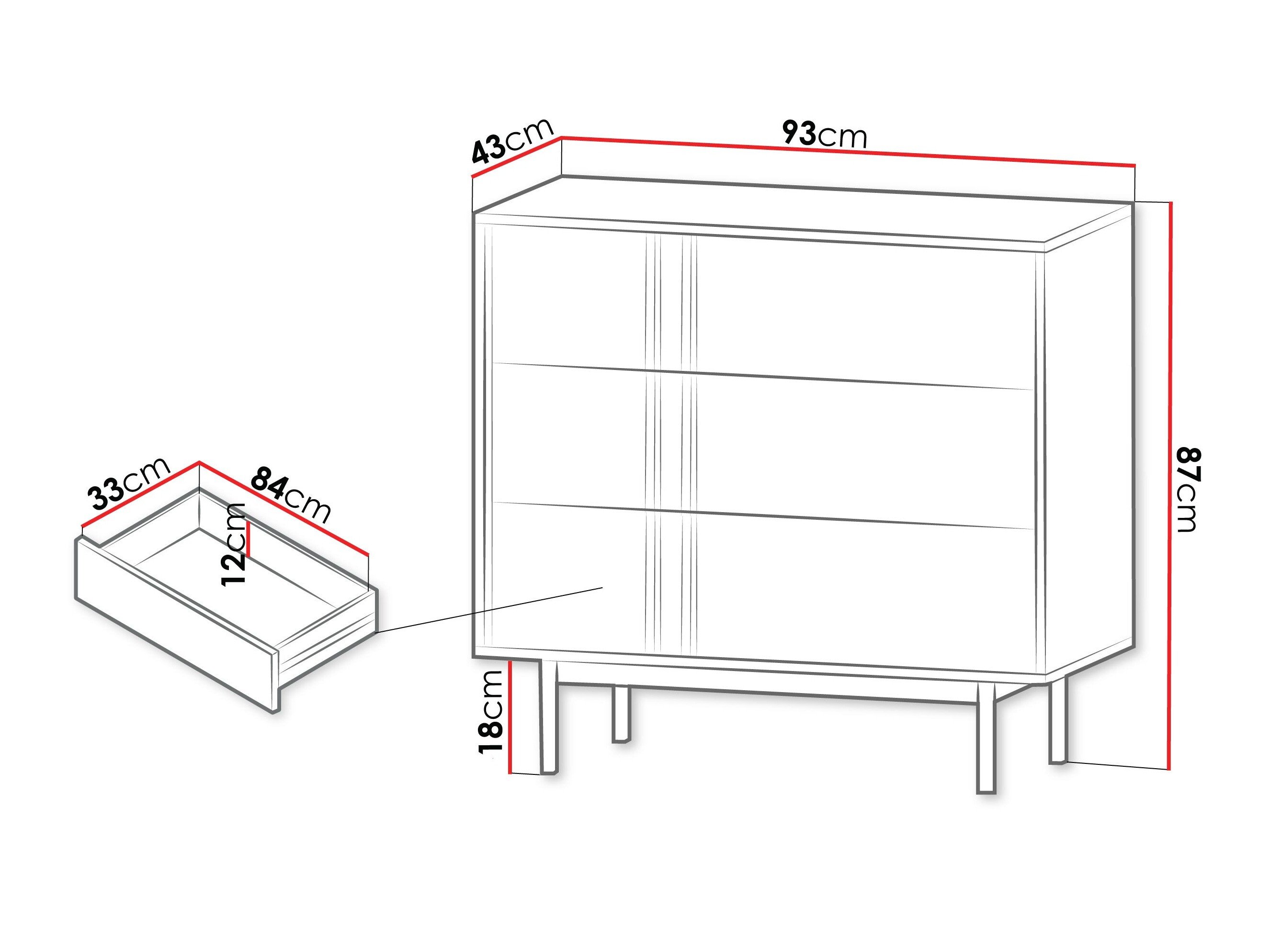 43cm
93cm
87cm
33cm
84cm
12cm
18cm