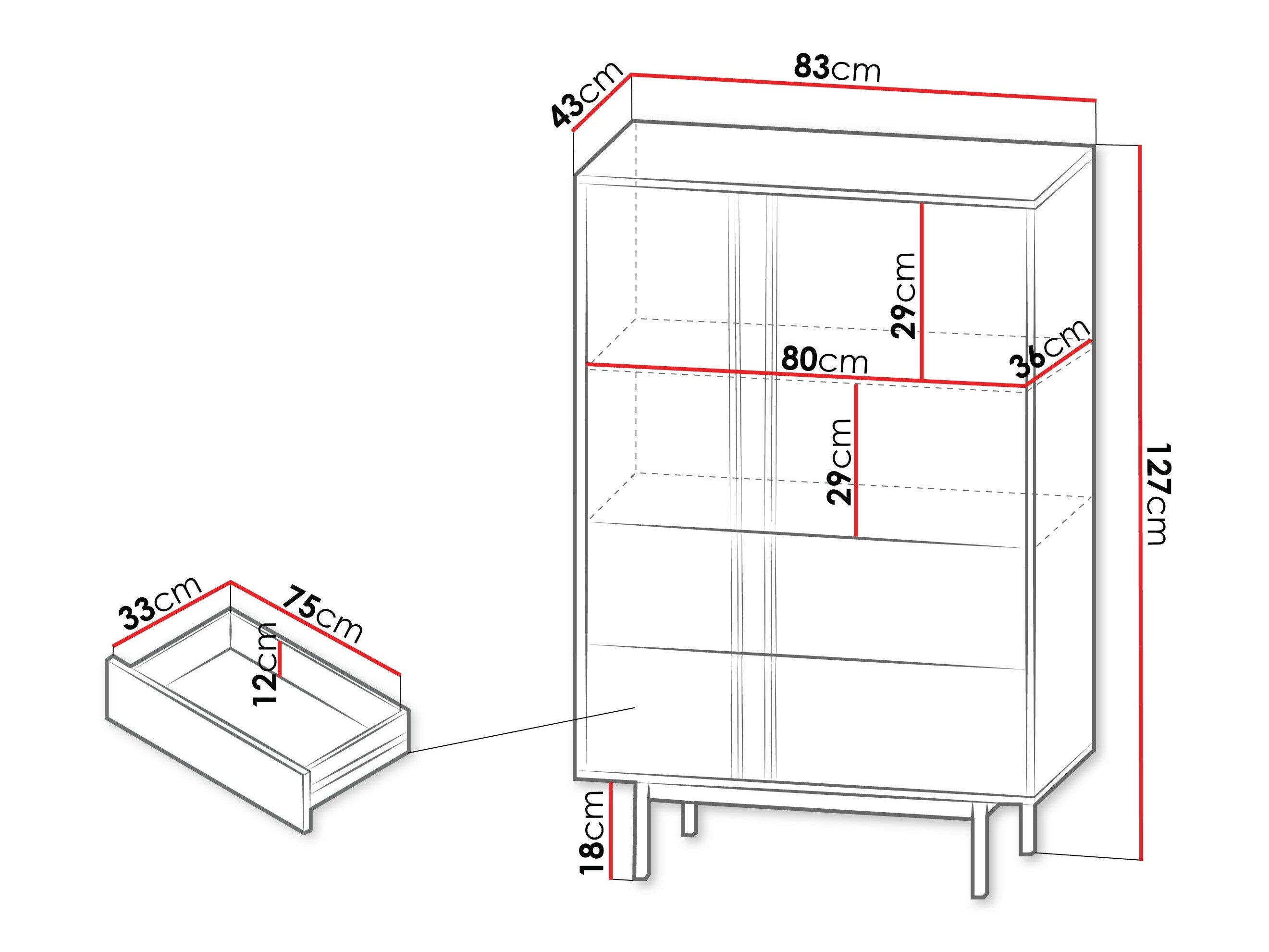 43cm
83cm
29cm
80cm
36cm
29cm
127cm
33cm
75cm
12cm
18cm